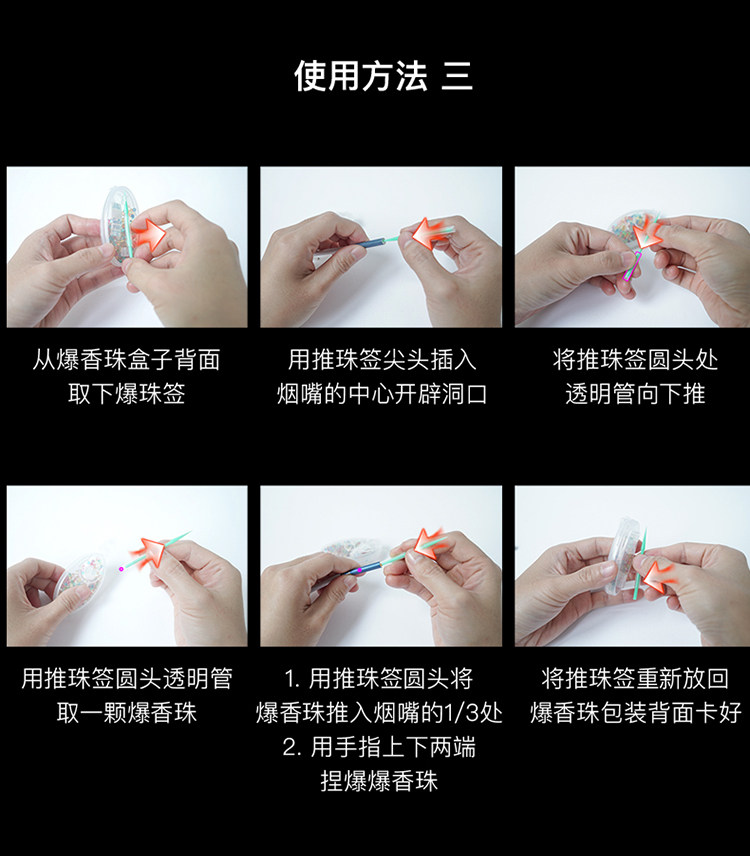 使用方法 三

从爆香珠盒子背面
取下爆珠签

用推珠签尖头插入
烟嘴的中心开辟洞口

将推珠签圆头处
透明管向下推

用推珠签圆头透明管
取一颗爆香珠

1. 用推珠签圆头将
爆香珠推入烟嘴的1/3处
2. 用手指上下两端
捏爆爆香珠

将推珠签重新放回
爆香珠包装背面卡好