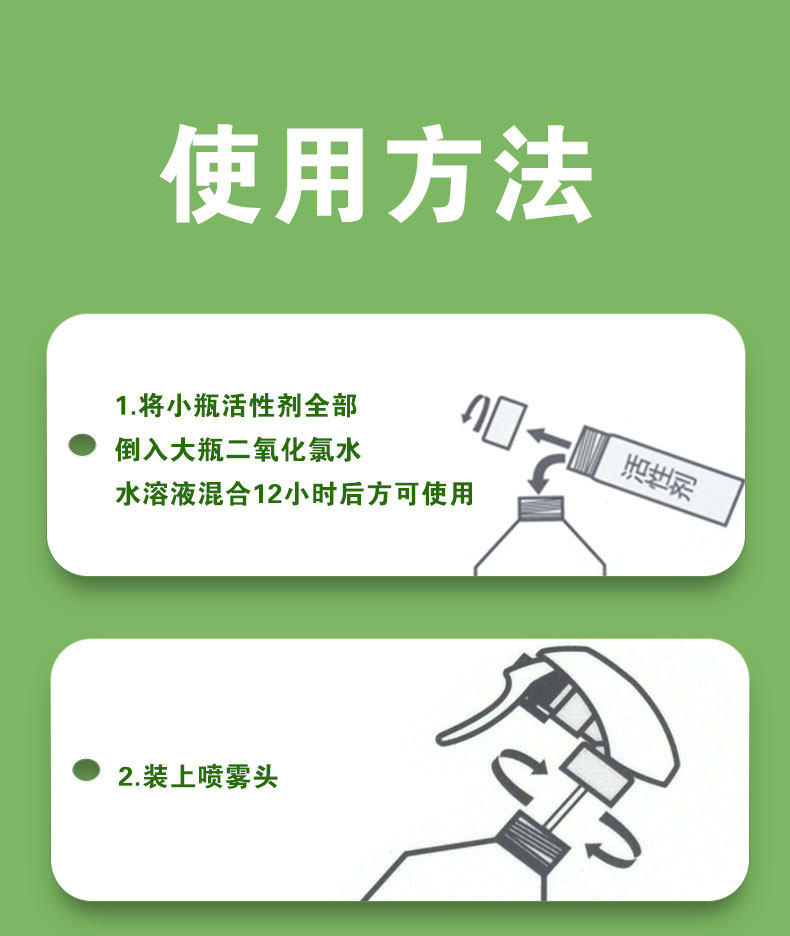 使用方法

1.将小瓶活性剂全部倒入大瓶二氧化氯水水溶液混合12小时后方可使用

活性剂

2.装上喷雾头