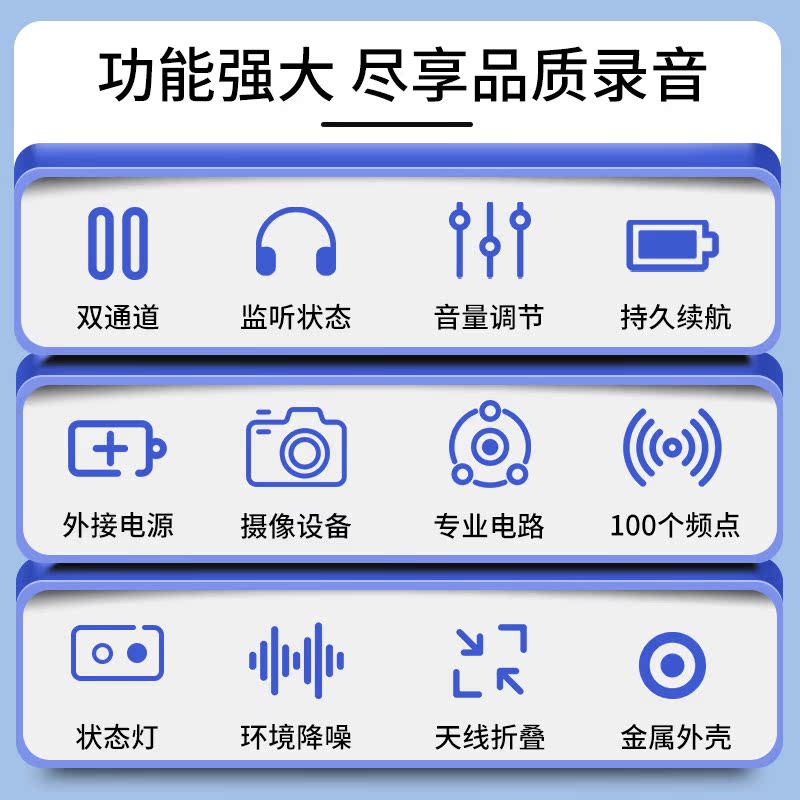 功能强大 尽享品质录音

双通道 监听状态 音量调节 持久续航

外接电源 摄像设备 专业电路 100个频点

状态灯 环境降噪 天线折叠 金属外壳