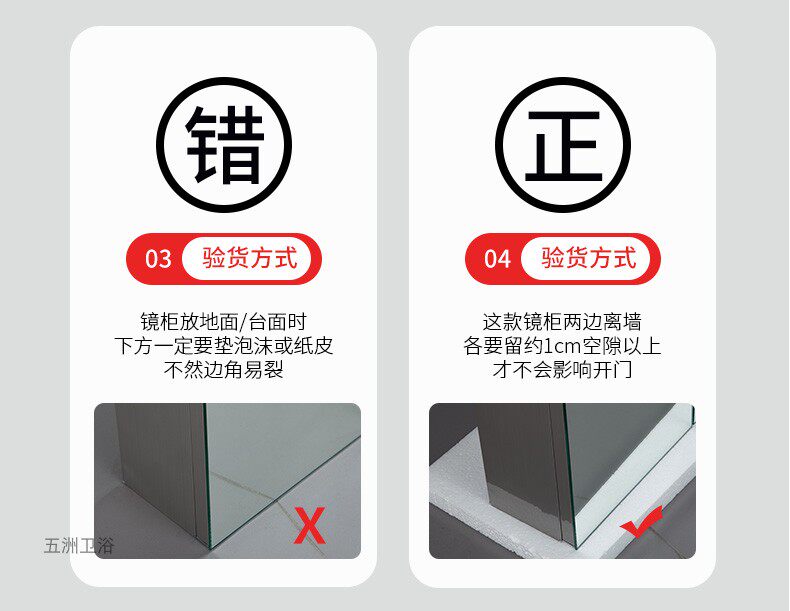 错

03 验货方式

镜柜放地面/台面时
下方一定要垫泡沫或纸皮
不然边角易裂

X

五洲卫浴

正

04 验货方式

这款镜柜两边离墙
各要留约1cm空隙以上
才不会影响开门