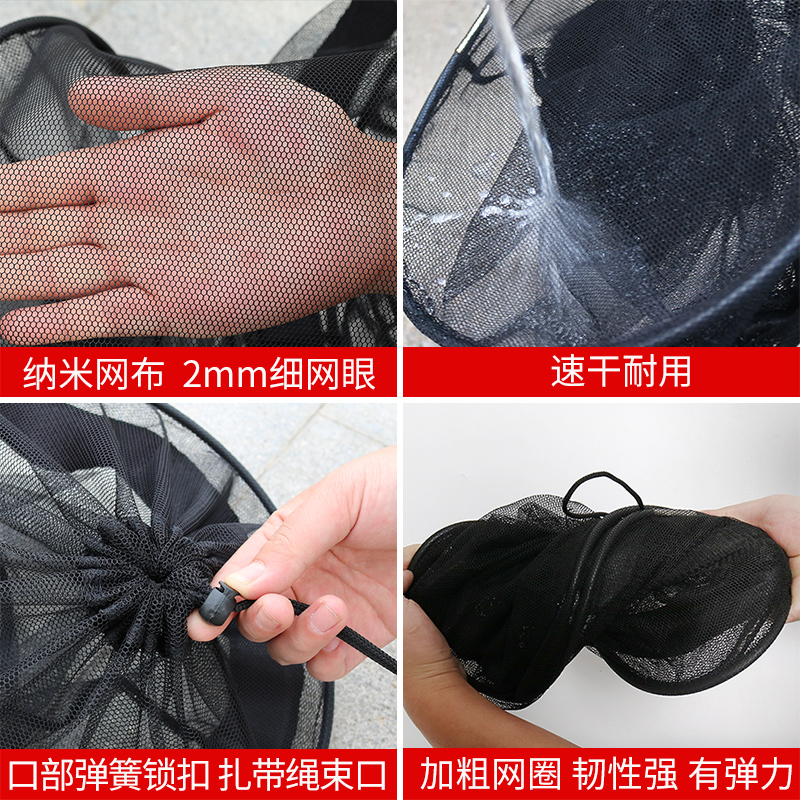 纳米网布 2mm细网眼

速干耐用

口部弹簧锁扣 扎带绳束口

加粗网圈 韧性强 有弹力