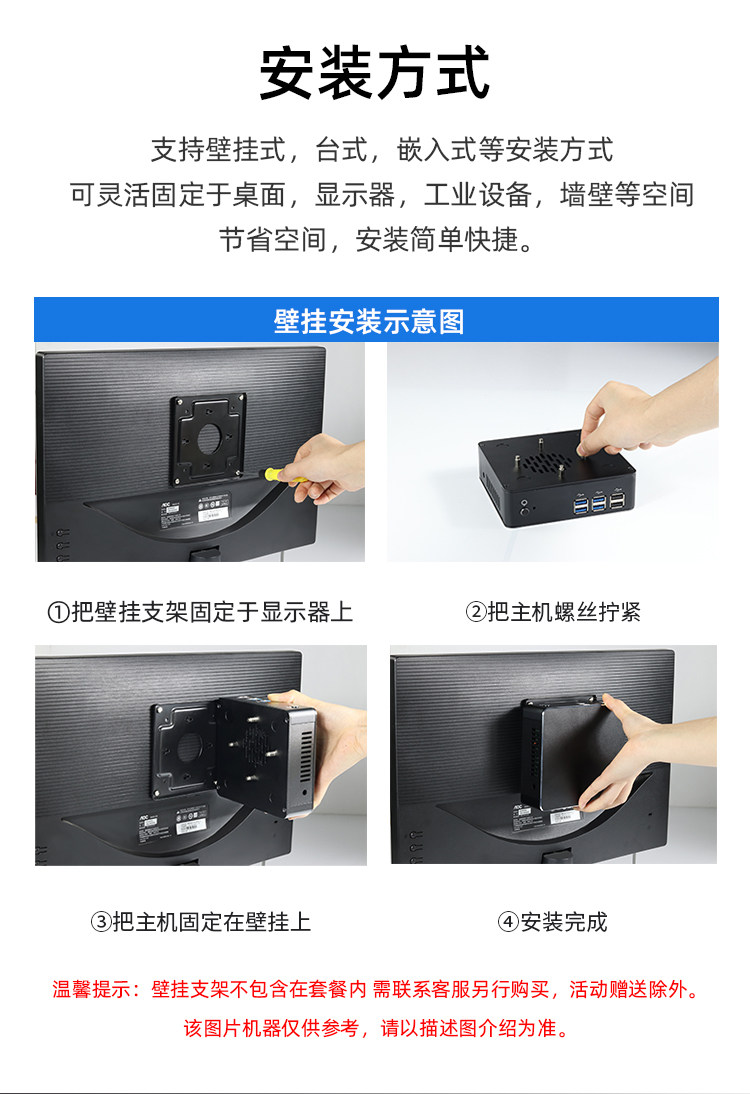 安装方式

支持壁挂式，台式，嵌入式等安装方式
可灵活固定于桌面，显示器，工业设备，墙壁等空间
节省空间，安装简单快捷。

壁挂安装示意图

①把壁挂支架固定于显示器上

②把主机螺丝拧紧

③把主机固定在壁挂上

④安装完成

温馨提示：壁挂支架不包含在套餐内 需联系客服另行购买，活动赠送除外。
该图片机器仅供参考，请以描述图介绍为准。