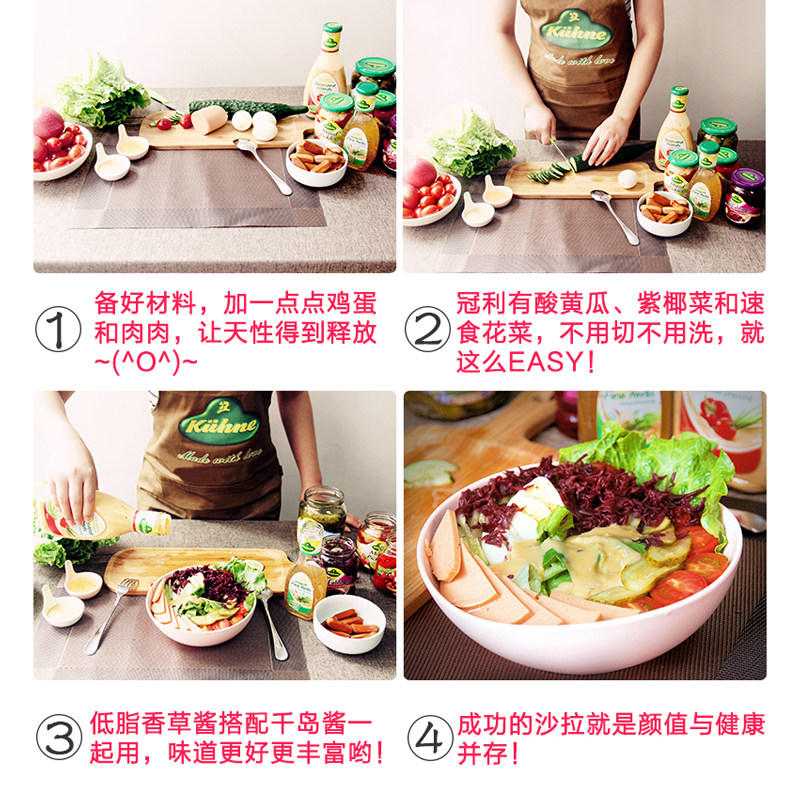 Kühne
Made with love

① 备好材料，加一点点鸡蛋和肉肉，让天性得到释放~(^O^)~

② 冠利有酸黄瓜、紫椰菜和速食花菜，不用切不用洗，就这么EASY！

Kühne
Made with love

③ 低脂香草酱搭配千岛酱一起用，味道更好更丰富哟！

④ 成功的沙拉就是颜值与健康并存！