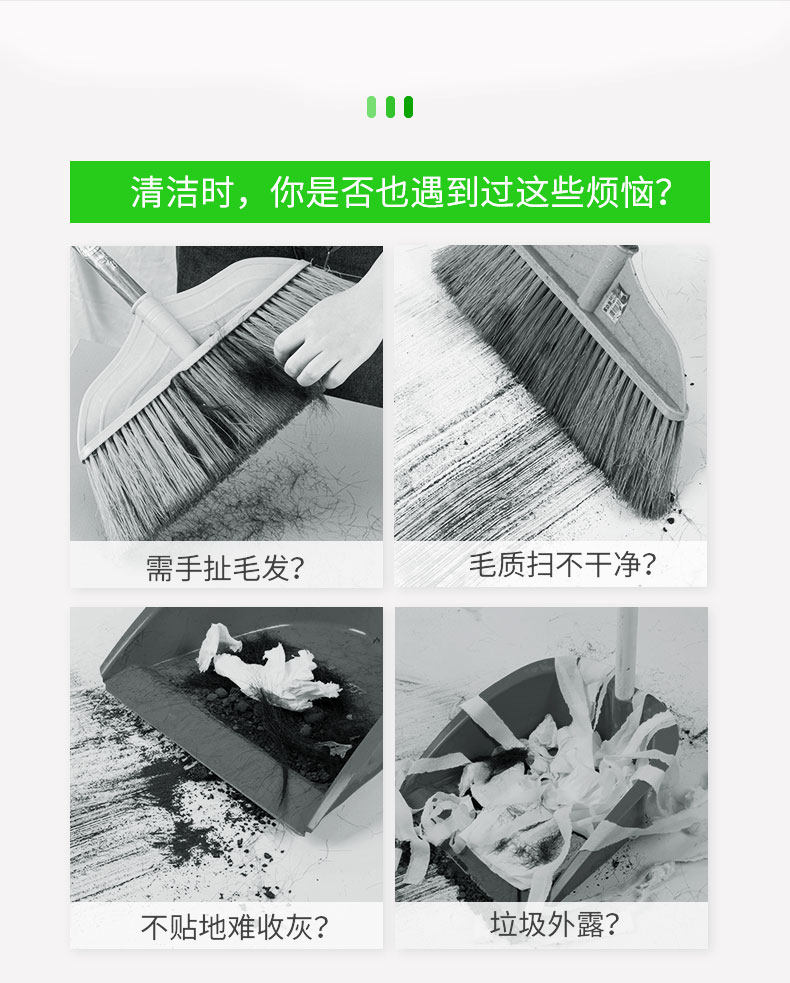 清洁时，你是否也遇到过这些烦恼？

需手扯毛发？

毛质扫不干净？

不贴地难收灰？

垃圾外露？