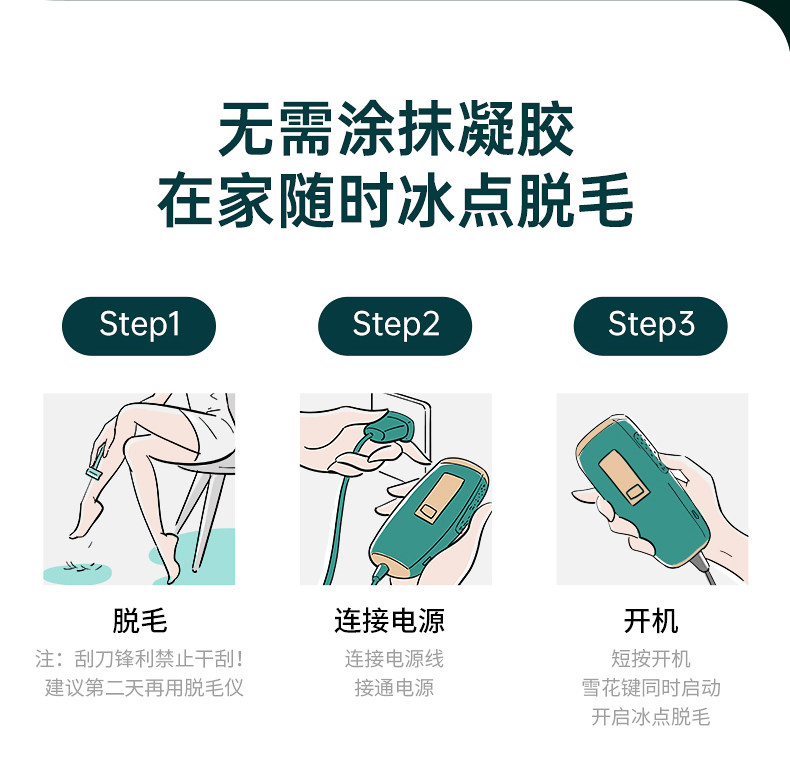 无需涂抹凝胶
在家随时冰点脱毛

Step1

脱毛

注：刮刀锋利禁止干刮！
建议第二天再用脱毛仪

Step2

连接电源

连接电源线
接通电源

Step3

开机

短按开机
雪花键同时启动
开启冰点脱毛