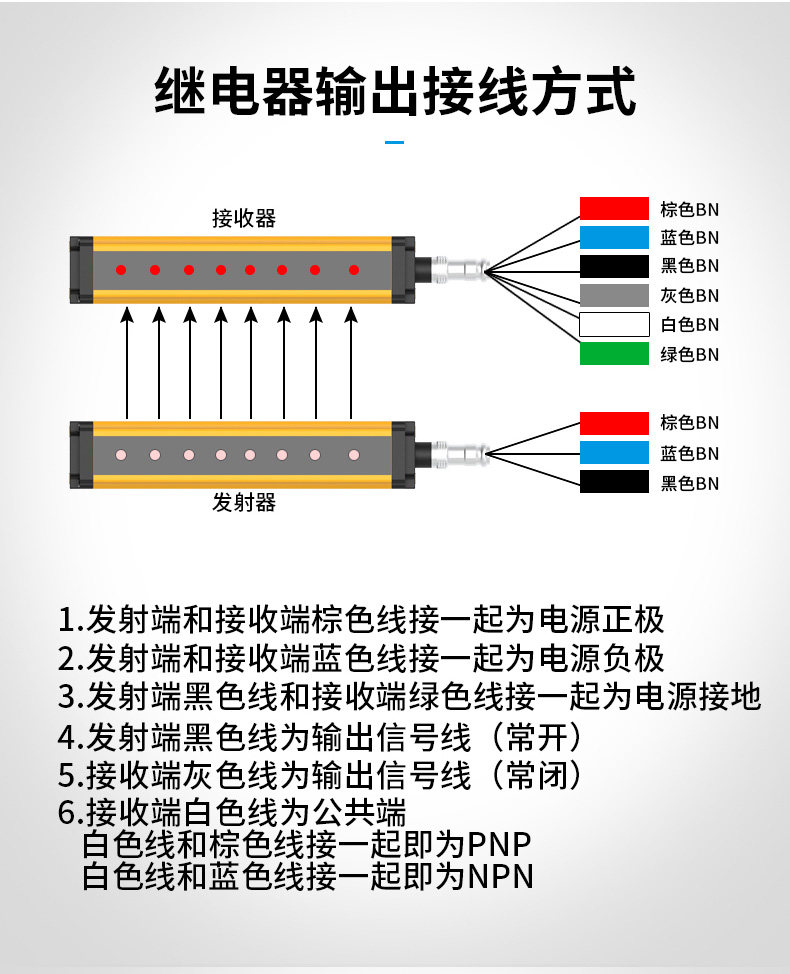 继电器输出接线方式

接收器

棕色BN
蓝色BN
黑色BN
灰色BN
白色BN
绿色BN

棕色BN
蓝色BN
黑色BN

发射器

1.发射端和接收端棕色线接一起为电源正极
2.发射端和接收端蓝色线接一起为电源负极
3.发射端黑色线和接收端绿色线接一起为电源接地
4.发射端黑色线为输出信号线（常开）
5.接收端灰色线为输出信号线（常闭）
6.接收端白色线为公共端
白色线和棕色线接一起即为PNP
白色线和蓝色线接一起即为NPN