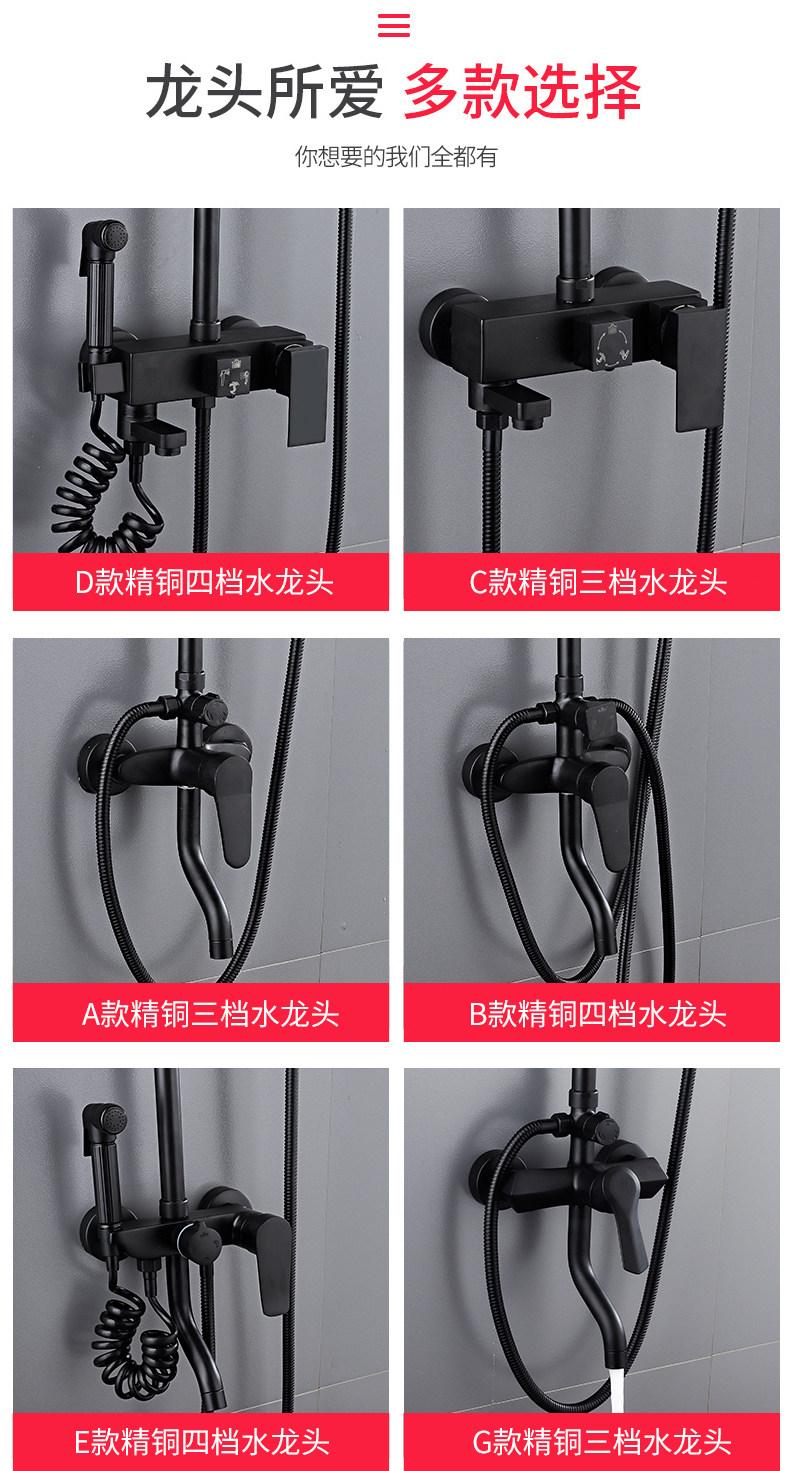 龙头所爱 多款选择

你想要的我们全都有

D款精铜四档水龙头

C款精铜三档水龙头

A款精铜三档水龙头

B款精铜四档水龙头

E款精铜四档水龙头

G款精铜三档水龙头