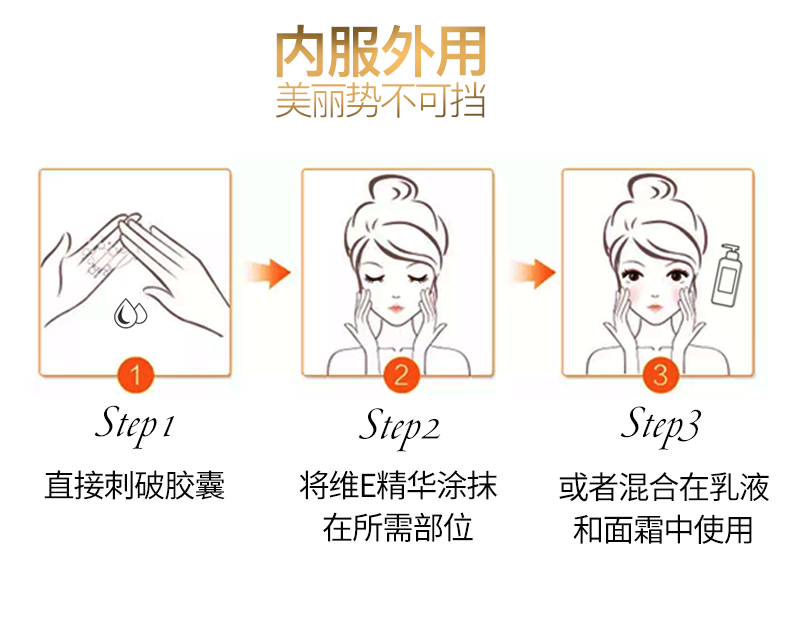 内服外用
美丽势不可挡

1
Step1
直接刺破胶囊

2
Step2
将维E精华涂抹在所需部位

3
Step3
或者混合在乳液和面霜中使用