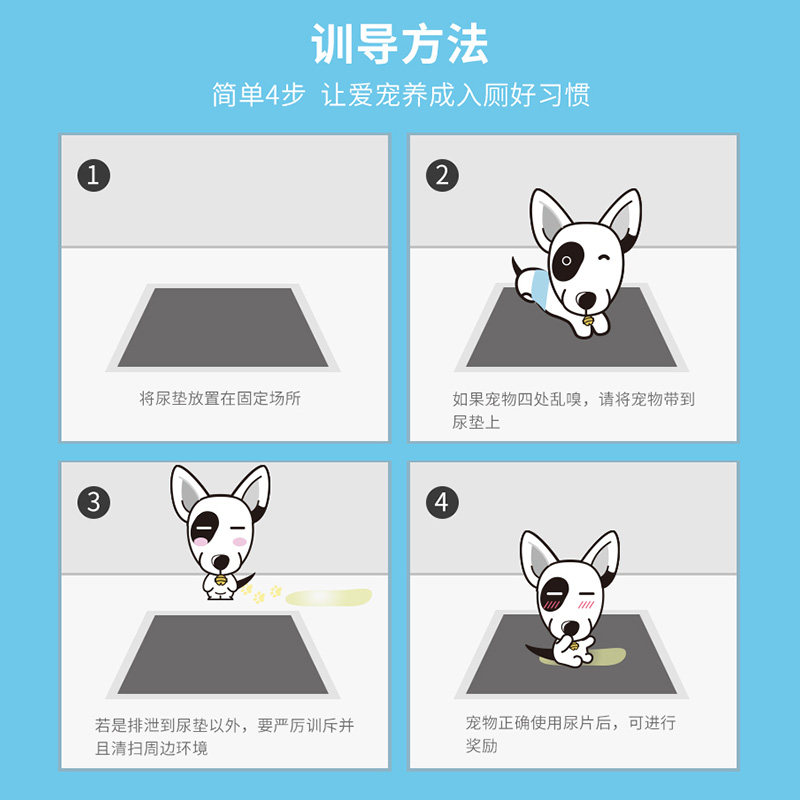 训导方法

简单4步 让爱宠养成入厕好习惯

1

将尿垫放置在固定场所

2

如果宠物四处乱嗅，请将宠物带到尿垫上

3

若是排泄到尿垫以外，要严厉训斥并且清扫周边环境

4

宠物正确使用尿片后，可进行奖励