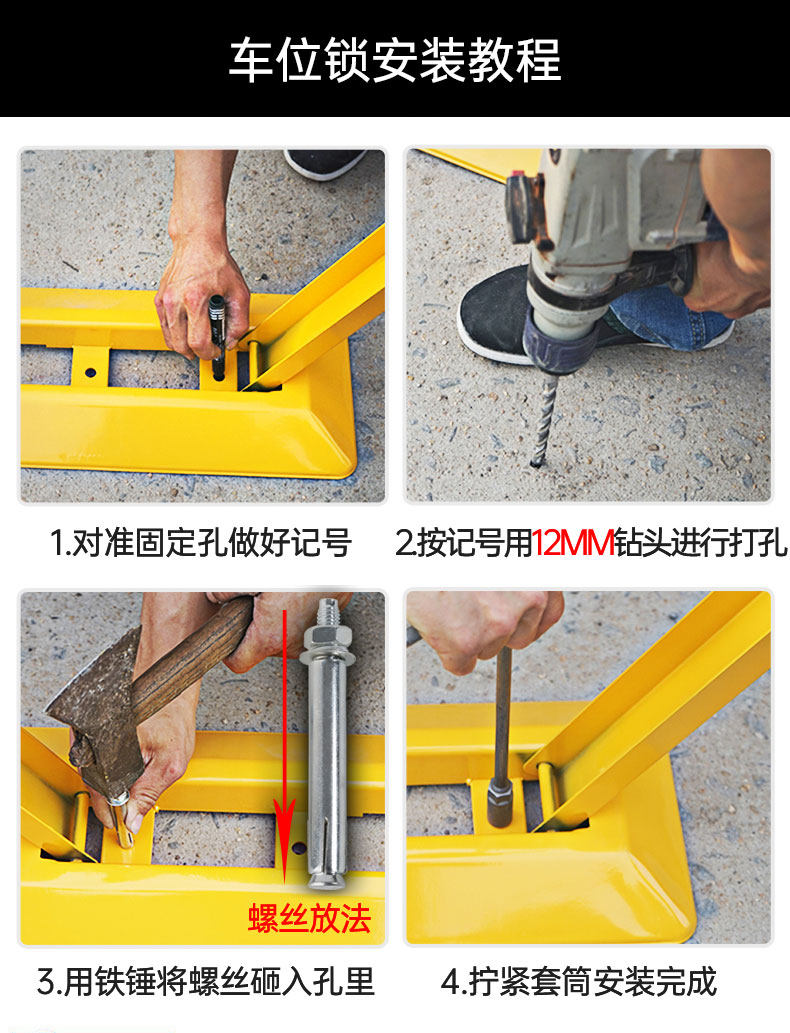 车位锁安装教程

1.对准固定孔做好记号

2.按记号用12MM钻头进行打孔

螺丝放法

3.用铁锤将螺丝砸入孔里

4.拧紧套筒安装完成