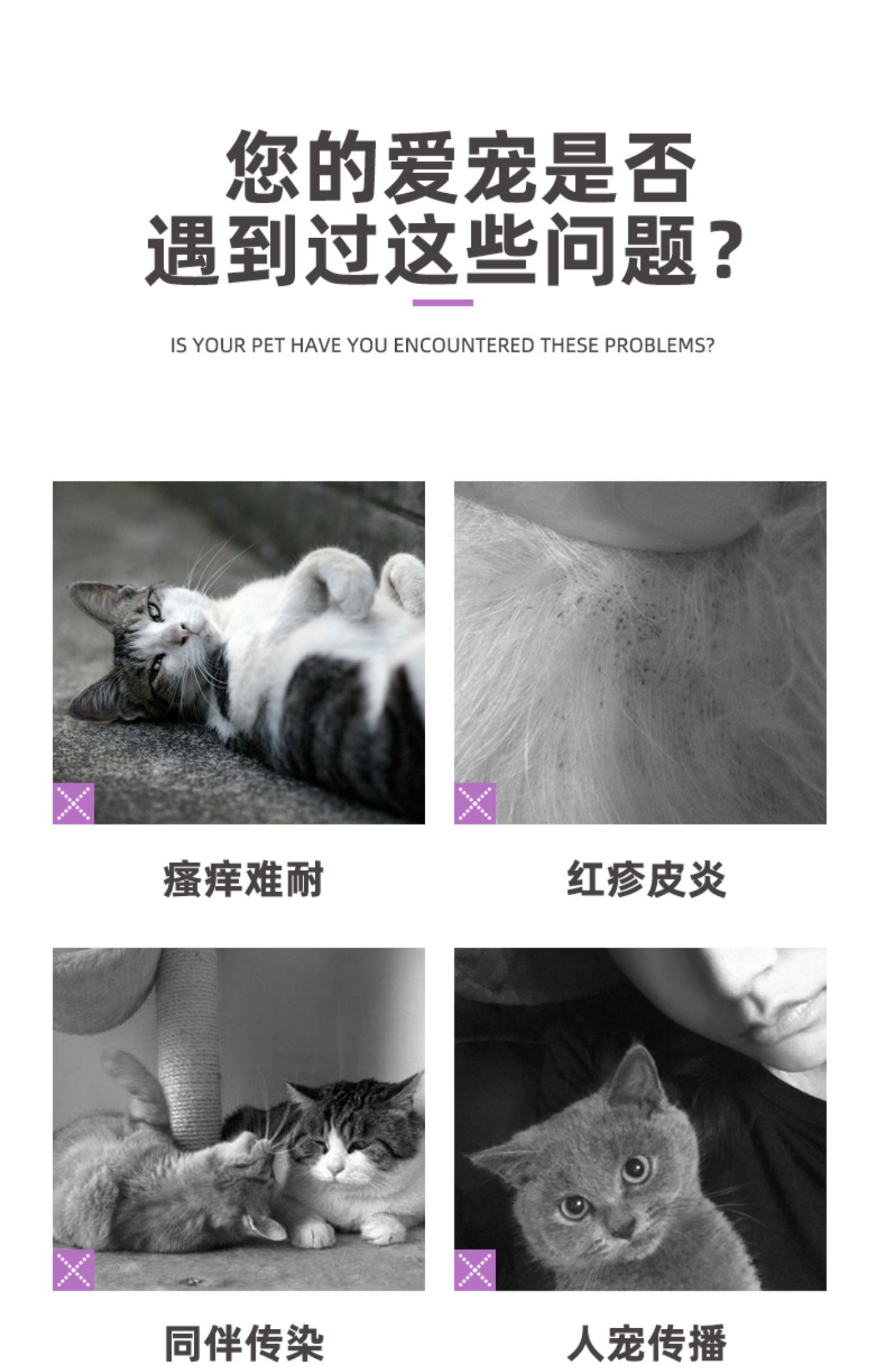 您的爱宠是否
遇到过这些问题？

IS YOUR PET HAVE YOU ENCOUNTERED THESE PROBLEMS?

瘙痒难耐

红疹皮炎

同伴传染

人宠传播