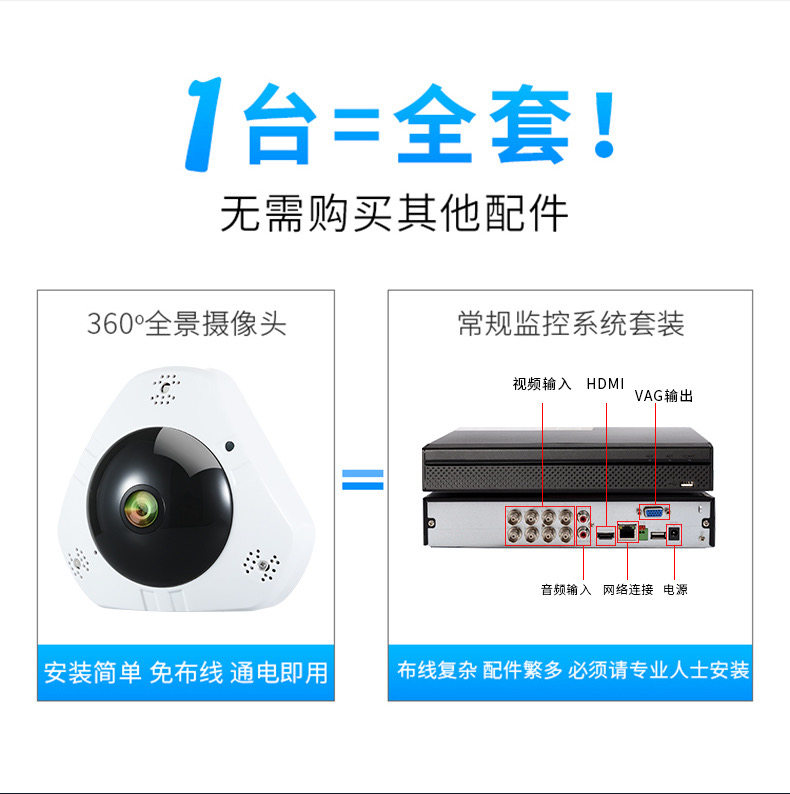 1台=全套!

无需购买其他配件

360°全景摄像头

安装简单 免布线 通电即用

=

常规监控系统套装

视频输入 HDMI VAG输出

音频输入 网络连接 电源

布线复杂 配件繁多 必须请专业人士安装