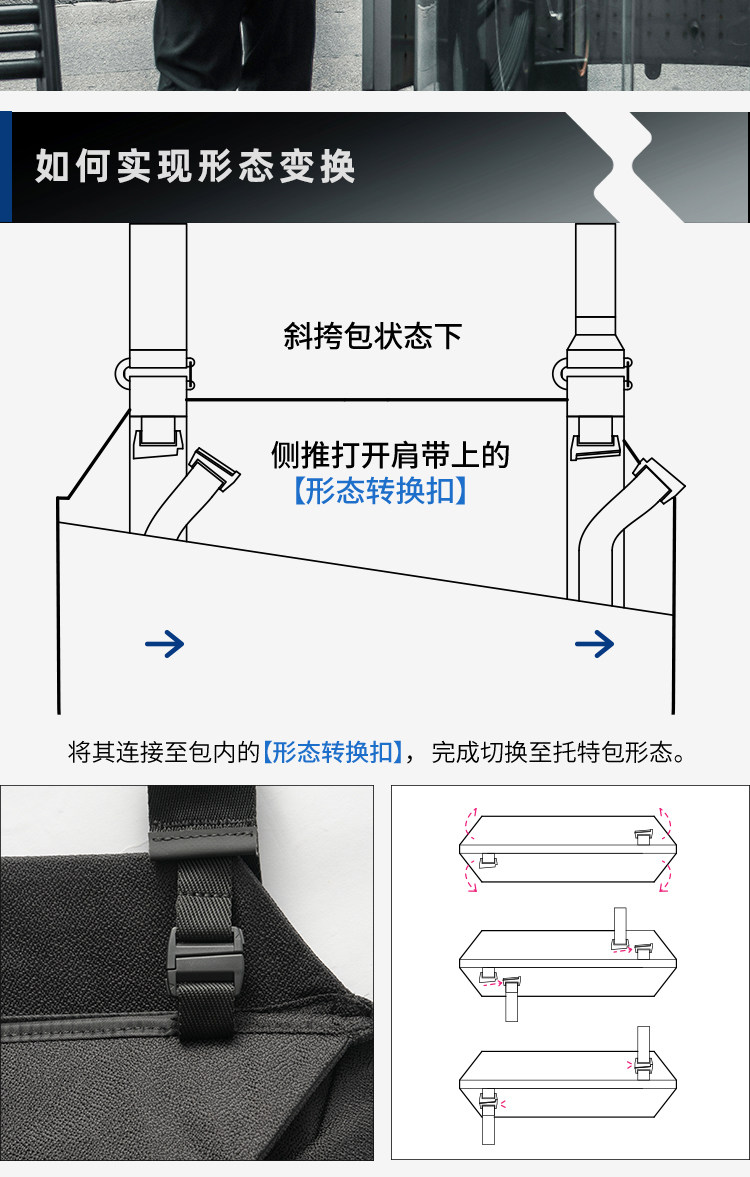 如何实现形态变换

斜挎包状态下

侧推打开肩带上的
【形态转换扣】

将其连接至包内的【形态转换扣】，完成切换至托特包形态。