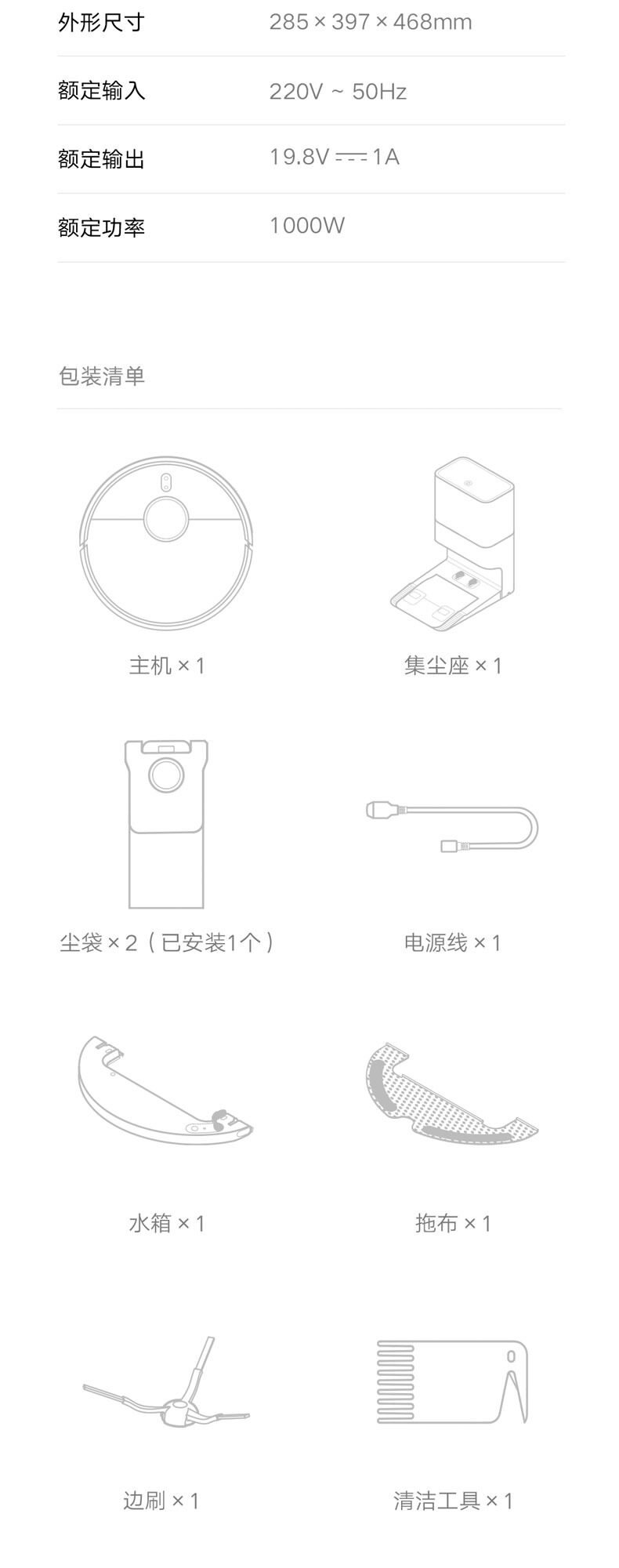 | 外形尺寸 | 285 × 397 × 468mm |
|---|---|
| 额定输入 | 220V ~ 50Hz |
| 额定输出 | 19.8V ⎓ 1A |
| 额定功率 | 1000W |

包装清单

主机 × 1

集尘座 × 1

尘袋 × 2（已安装1个）

电源线 × 1

水箱 × 1

拖布 × 1

边刷 × 1

清洁工具 × 1