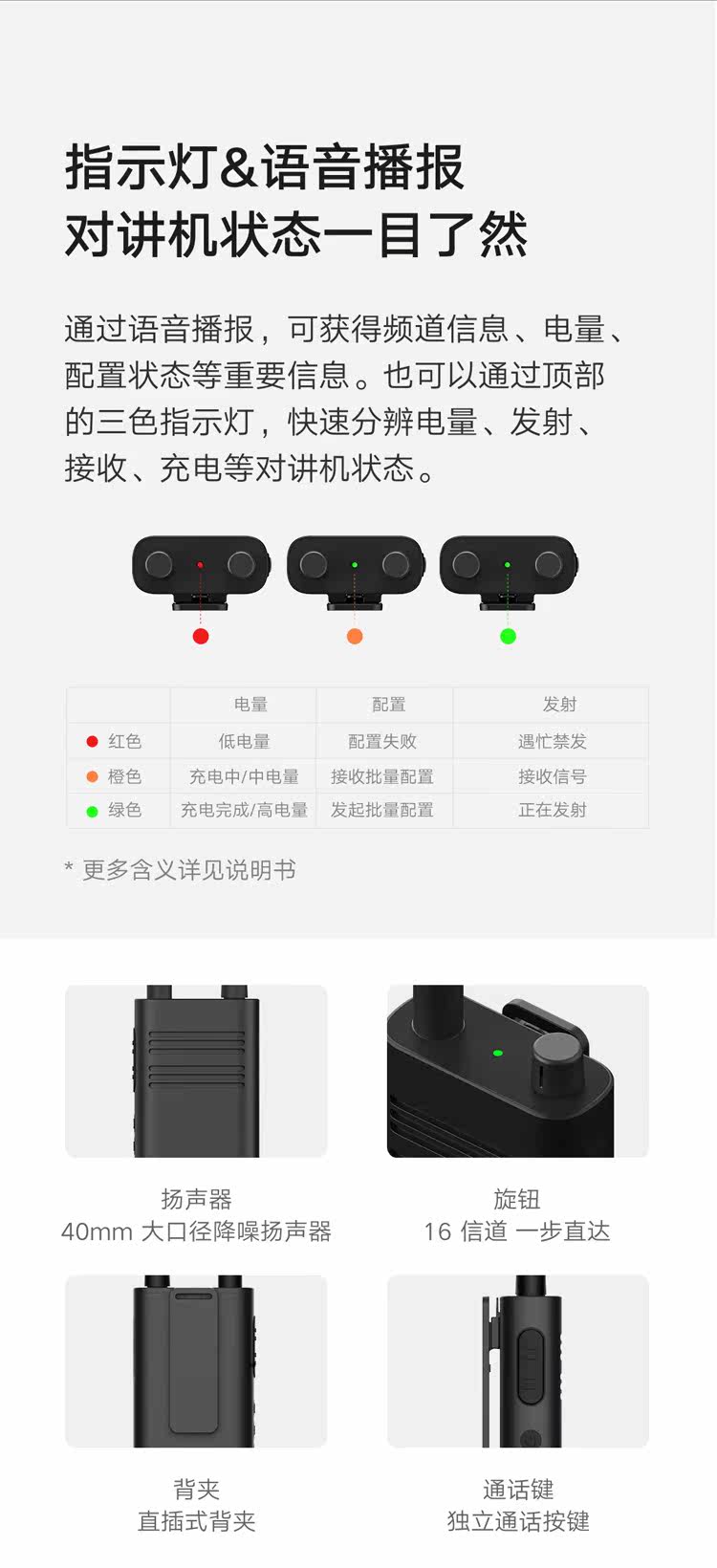 指示灯&语音播报
对讲机状态一目了然

通过语音播报，可获得频道信息、电量、配置状态等重要信息。也可以通过顶部的三色指示灯，快速分辨电量、发射、接收、充电等对讲机状态。

|  | 电量 | 配置 | 发射 |
|---|---|---|---|
| 红色 | 低电量 | 配置失败 | 遇忙禁发 |
| 橙色 | 充电中/中电量 | 接收批量配置 | 接收信号 |
| 绿色 | 充电完成/高电量 | 发起批量配置 | 正在发射 |

* 更多含义详见说明书

扬声器
40mm 大口径降噪扬声器

旋钮
16 信道 一步直达

背夹
直插式背夹

通话键
独立通话按键