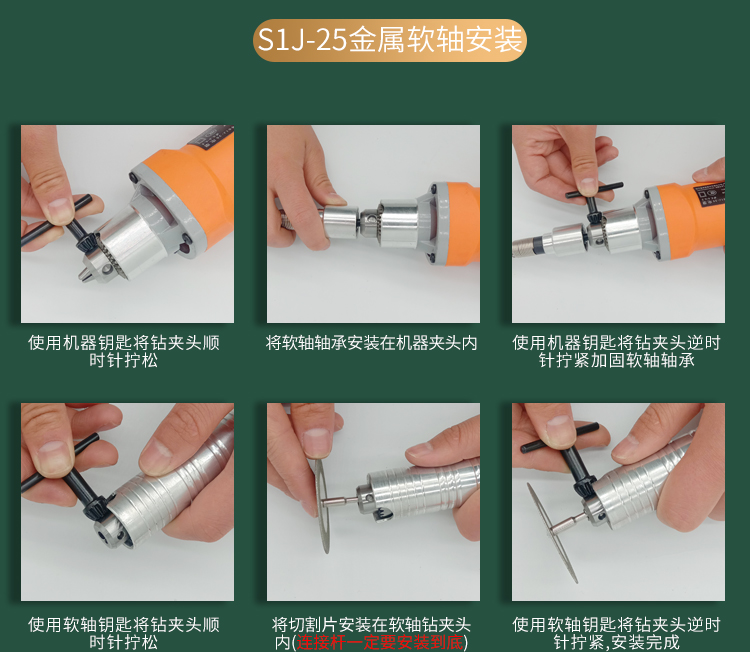 S1J-25金属软轴安装

使用机器钥匙将钻夹头顺时针拧松

将软轴轴承安装在机器夹头内

使用机器钥匙将钻夹头逆时针拧紧加固软轴轴承

使用软轴钥匙将钻夹头顺时针拧松

将切割片安装在软轴钻夹头内(连接杆一定要安装到底)

使用软轴钥匙将钻夹头逆时针拧紧,安装完成