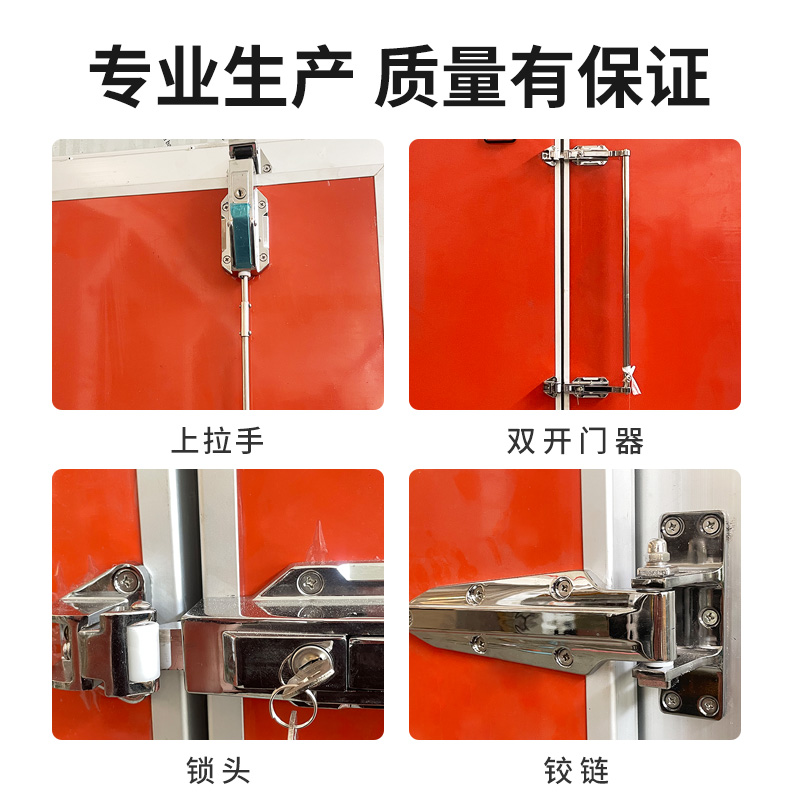 专业生产 质量有保证

上拉手

双开门器

锁头

铰链