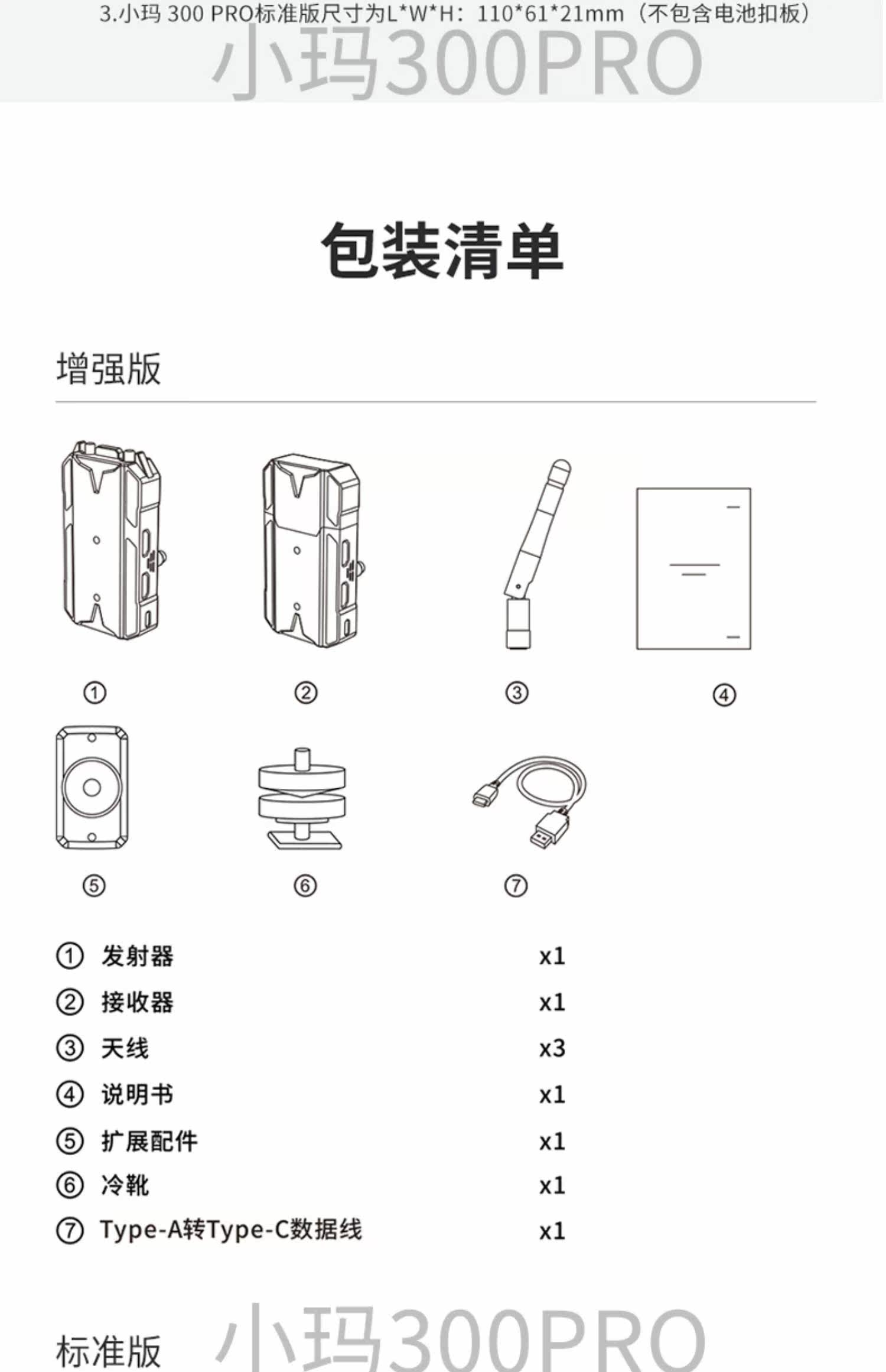 3.小玛 300 PRO标准版尺寸为L*W*H：110*61*21mm（不包含电池扣板）

小玛300PRO

包装清单

增强版

①

②

③

④

⑤

⑥

⑦

① 发射器 x1

② 接收器 x1

③ 天线 x3

④ 说明书 x1

⑤ 扩展配件 x1

⑥ 冷靴 x1

⑦ Type-A转Type-C数据线 x1

标准版

小玛300PRO