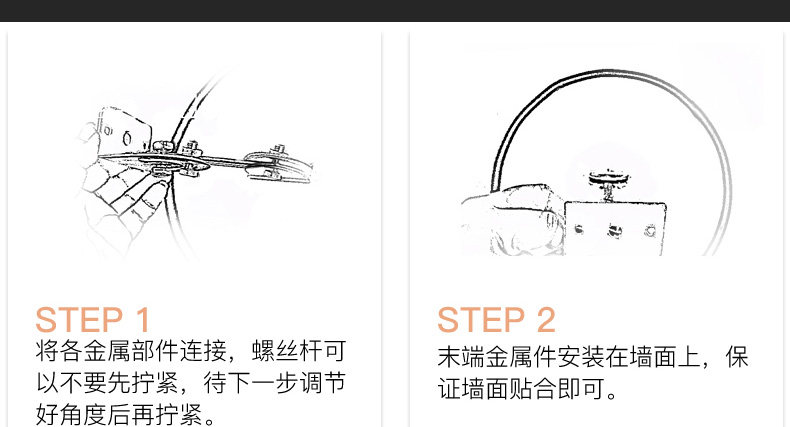 STEP 1
将各金属部件连接，螺丝杆可以不要先拧紧，待下一步调节好角度后再拧紧。

STEP 2
末端金属件安装在墙面上，保证墙面贴合即可。