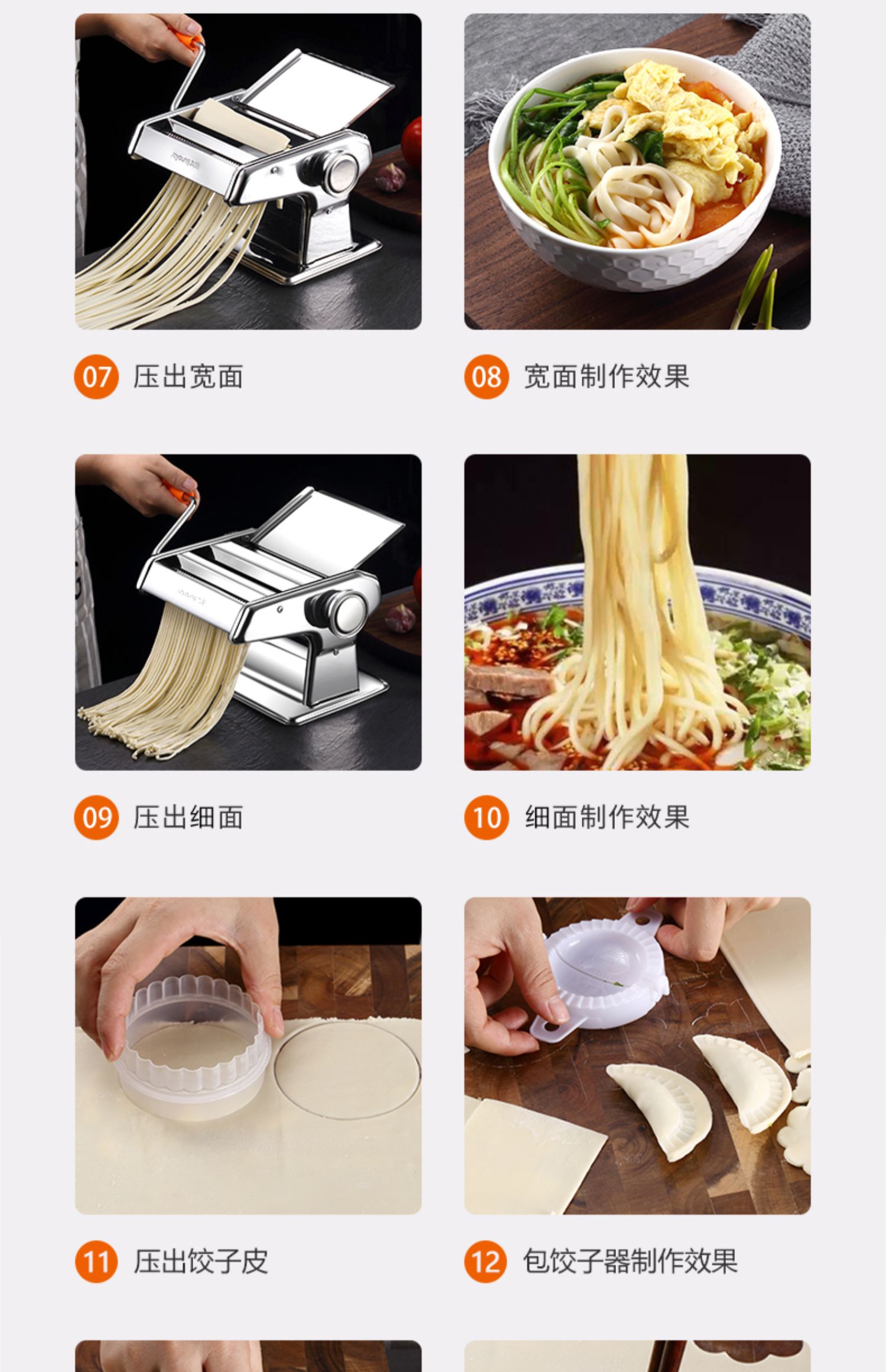 07 压出宽面

08 宽面制作效果

09 压出细面

10 细面制作效果

11 压出饺子皮

12 包饺子器制作效果