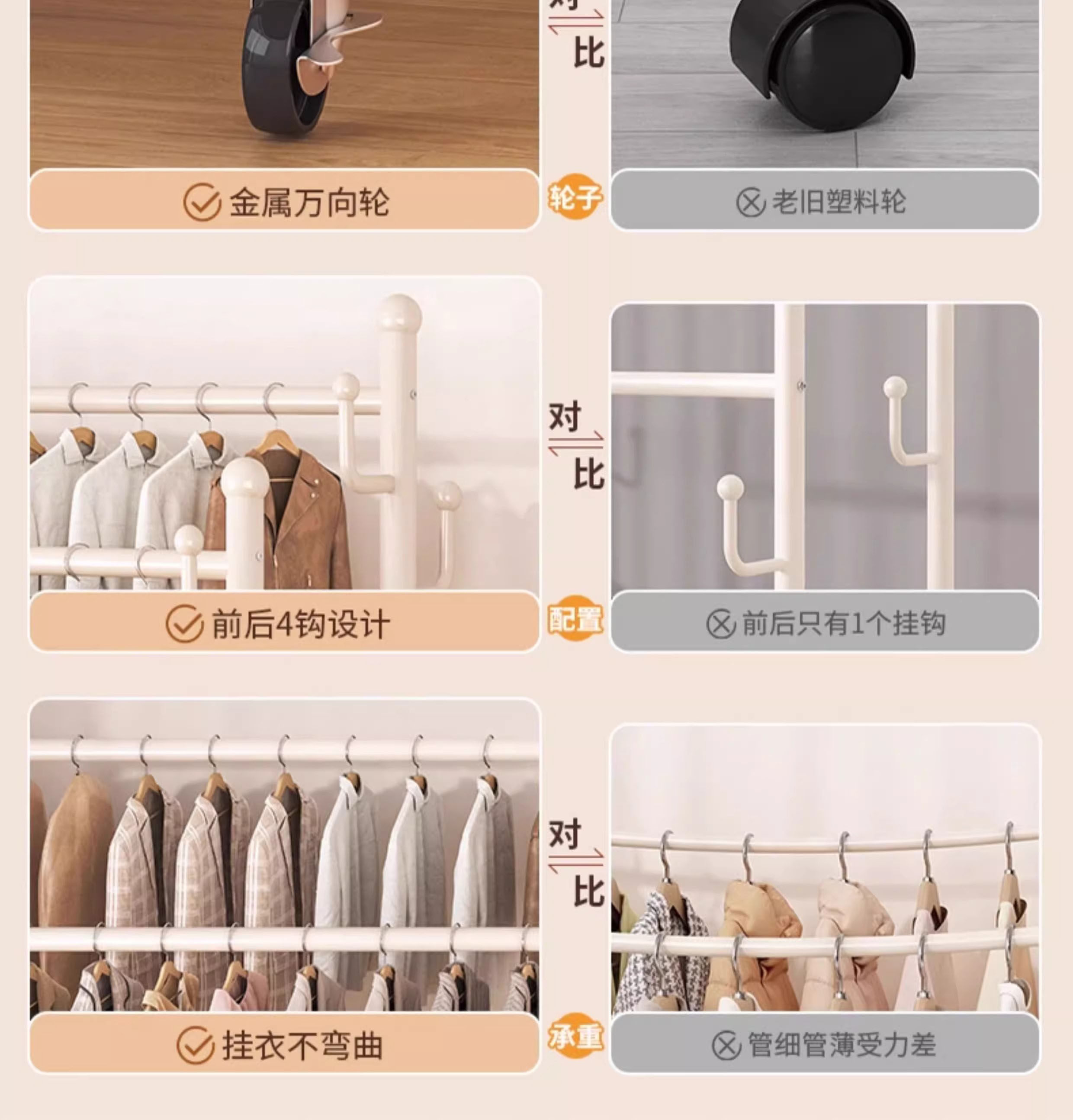 对
比
金属万向轮
轮子
老旧塑料轮

对
比
前后4钩设计
配置
前后只有1个挂钩

对
比
挂衣不弯曲
承重
管细管薄受力差