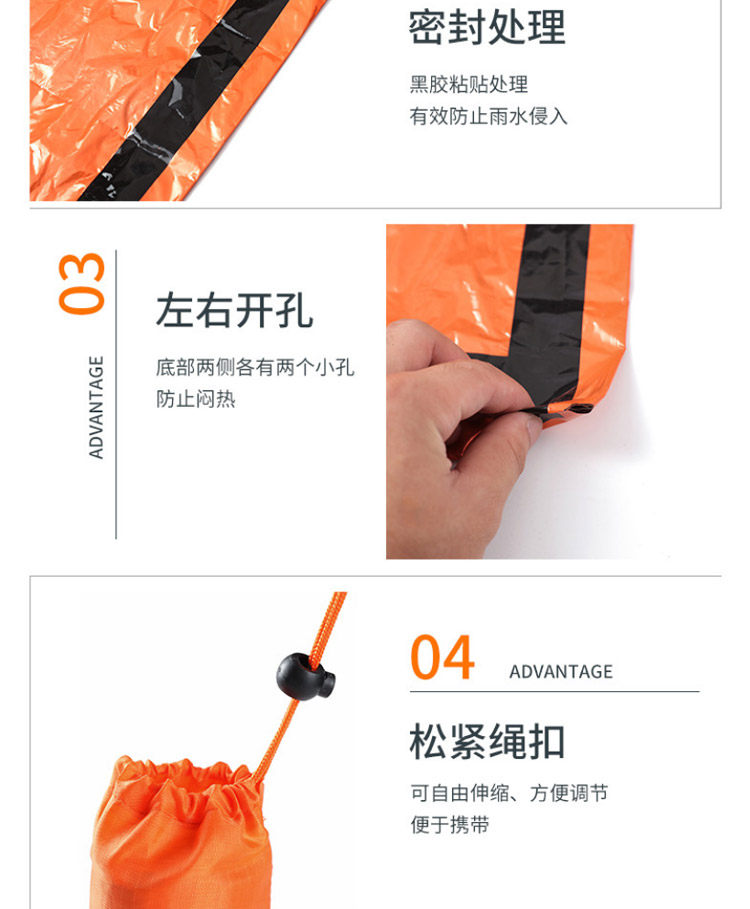 密封处理

黑胶粘贴处理
有效防止雨水侵入

03

ADVANTAGE

左右开孔

底部两侧各有两个小孔
防止闷热

04 ADVANTAGE

松紧绳扣

可自由伸缩、方便调节
便于携带