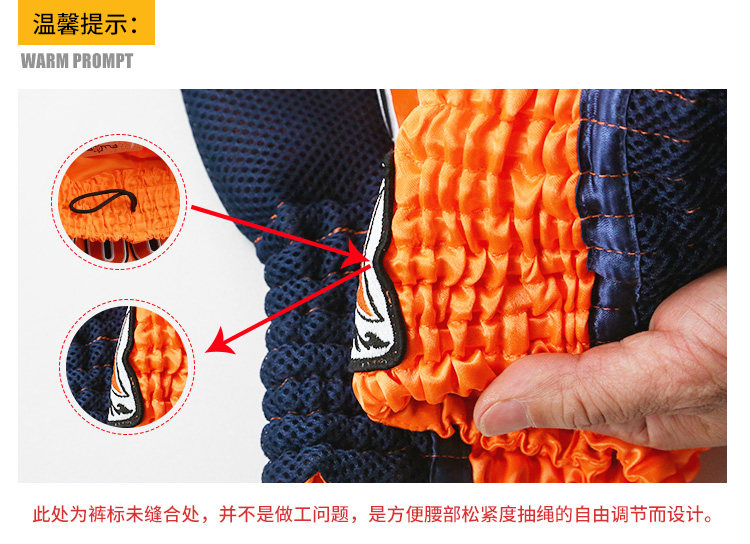 温馨提示：
WARM PROMPT

此处为裤标未缝合处，并不是做工问题，是方便腰部松紧度抽绳的自由调节而设计。