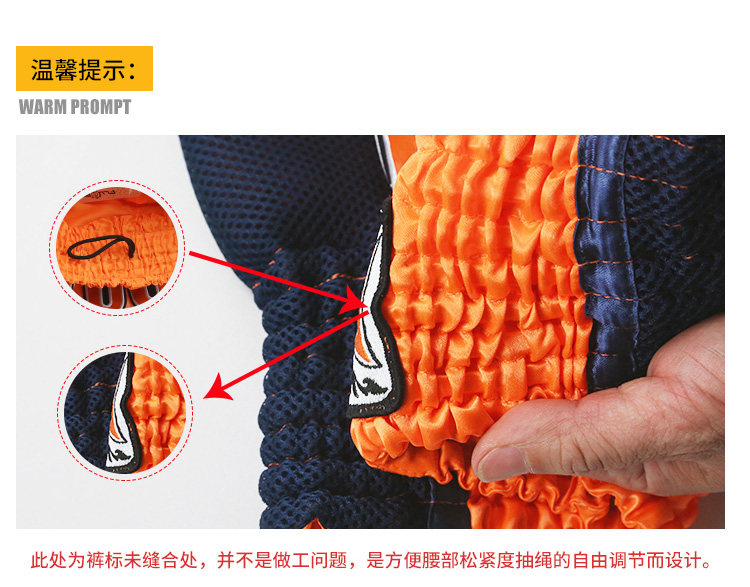 温馨提示：
WARM PROMPT

此处为裤标未缝合处，并不是做工问题，是方便腰部松紧度抽绳的自由调节而设计。