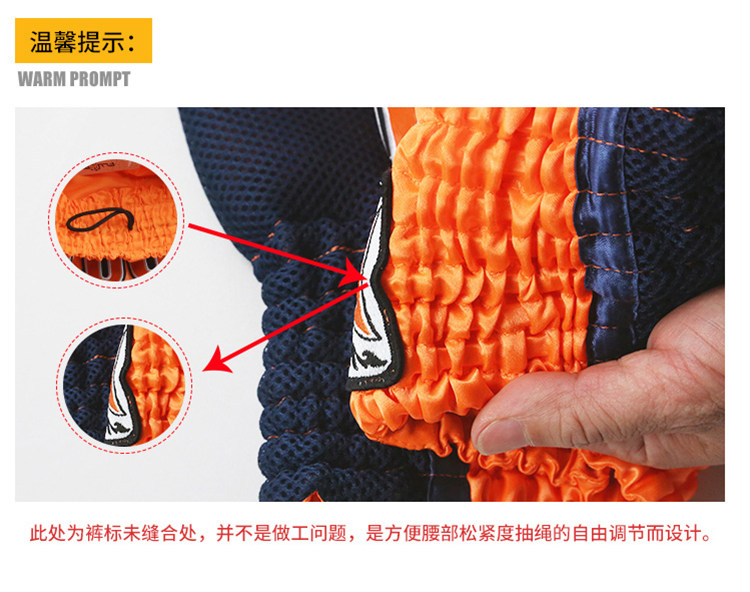 温馨提示：

WARM PROMPT

此处为裤标未缝合处，并不是做工问题，是方便腰部松紧度抽绳的自由调节而设计。