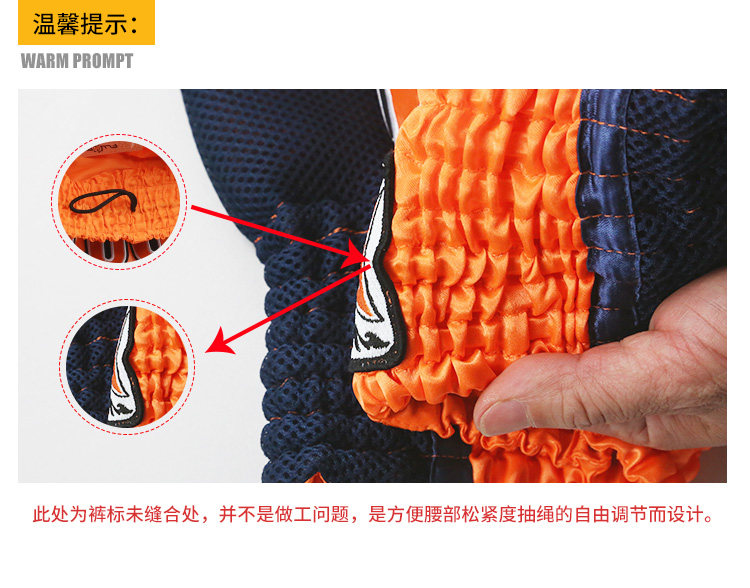 温馨提示：
WARM PROMPT

此处为裤标未缝合处，并不是做工问题，是方便腰部松紧度抽绳的自由调节而设计。