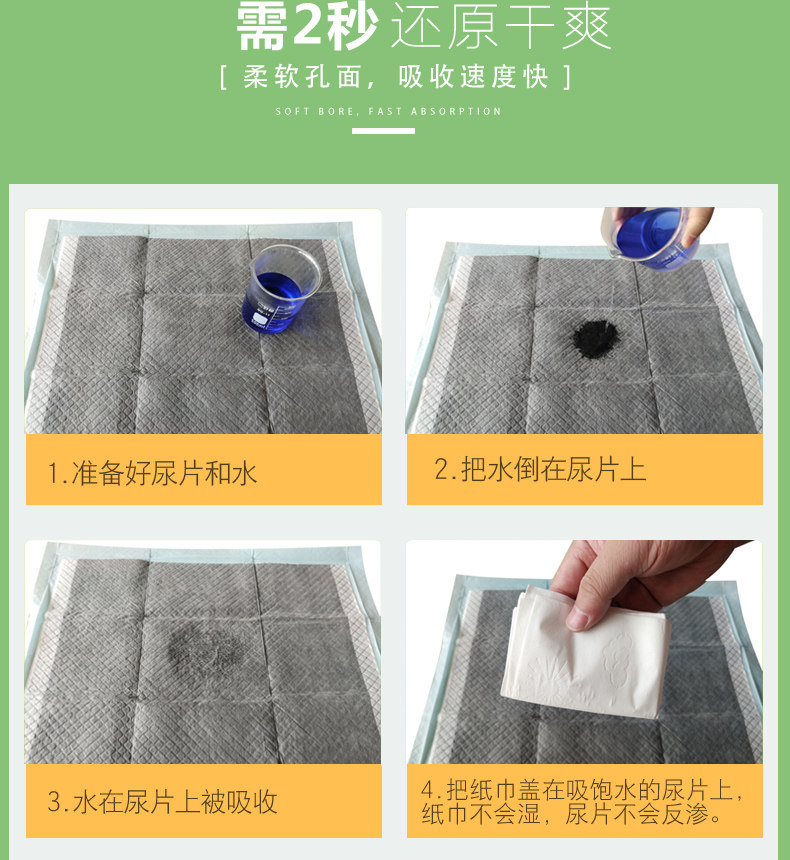 需2秒 还原干爽

[ 柔软孔面，吸收速度快 ]

SOFT BORE, FAST ABSORPTION

1.准备好尿片和水

2.把水倒在尿片上

3.水在尿片上被吸收

4.把纸巾盖在吸饱水的尿片上，纸巾不会湿，尿片不会反渗。