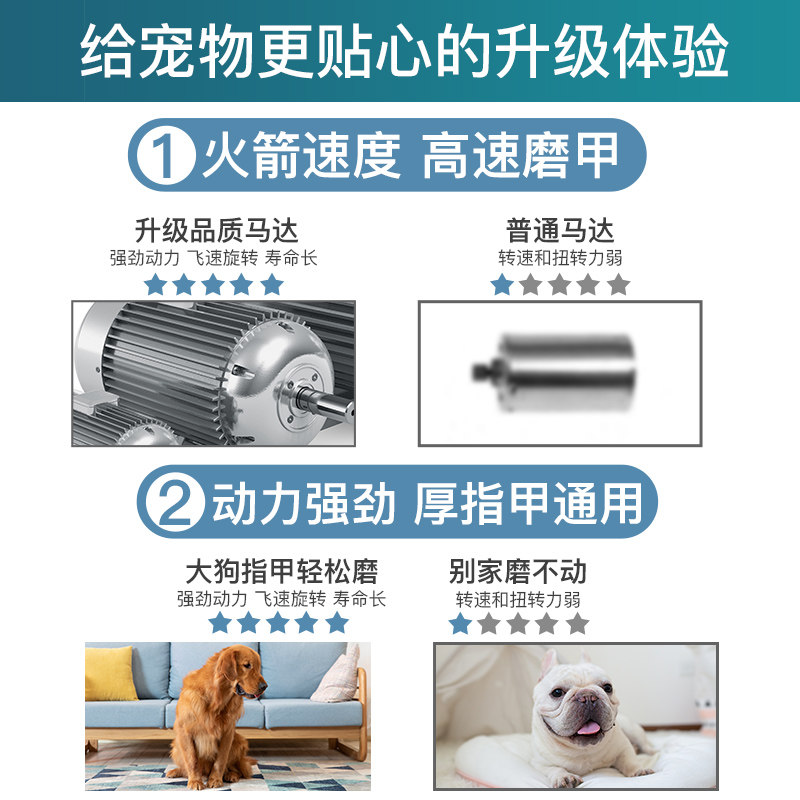 给宠物更贴心的升级体验

1 火箭速度 高速磨甲

升级品质马达
强劲动力 飞速旋转 寿命长

普通马达
转速和扭转力弱

2 动力强劲 厚指甲通用

大狗指甲轻松磨
强劲动力 飞速旋转 寿命长

别家磨不动
转速和扭转力弱