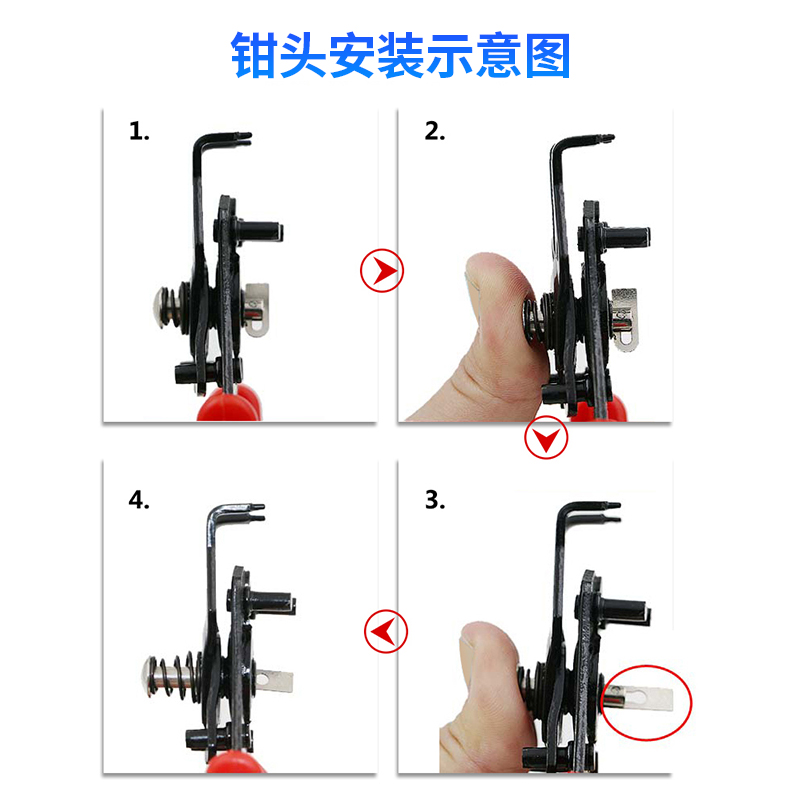 钳头安装示意图

1.

2.

4.

3.