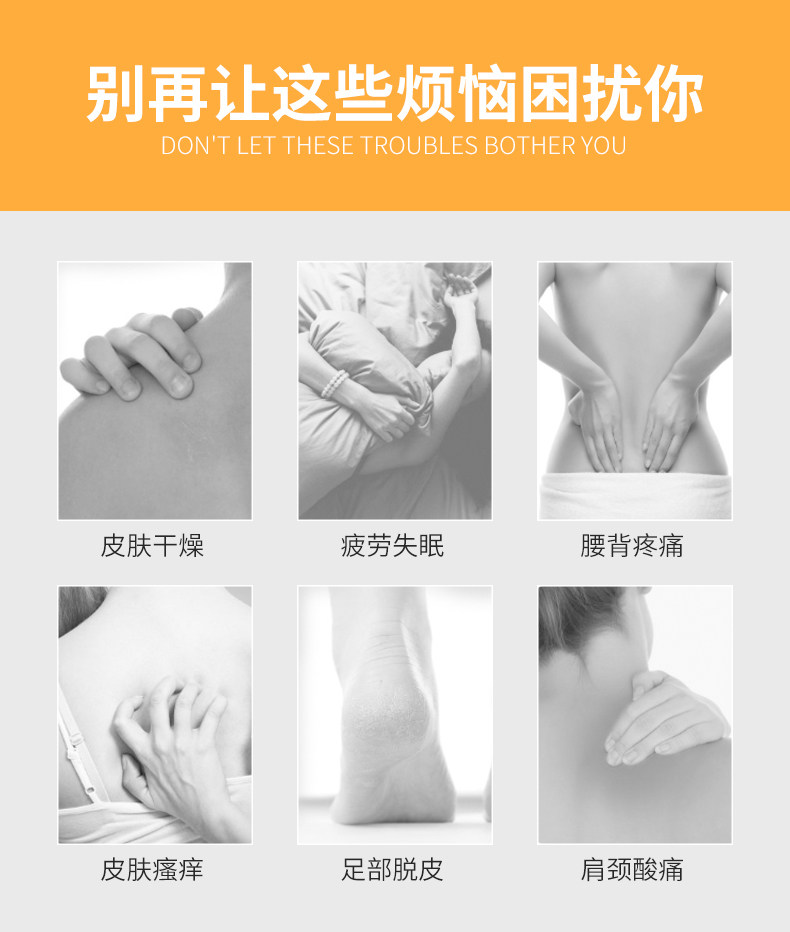 别再让这些烦恼困扰你
DON'T LET THESE TROUBLES BOTHER YOU

皮肤干燥

疲劳失眠

腰背疼痛

皮肤瘙痒

足部脱皮

肩颈酸痛