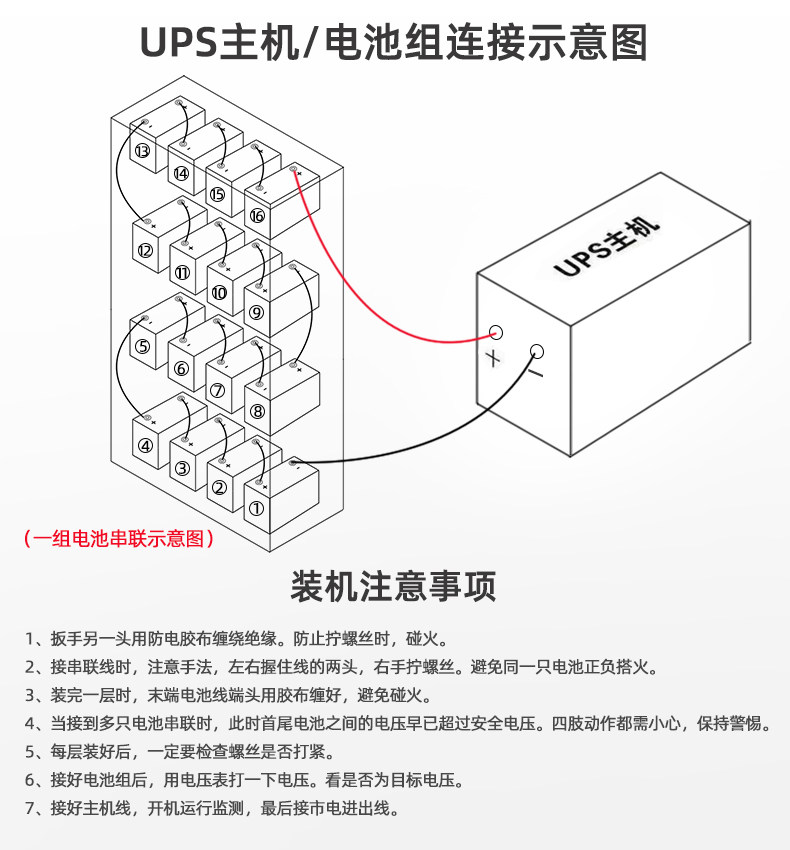 UPS主机/电池组连接示意图

⑬ ⑭ ⑮ ⑯ ⑫ ⑪ ⑩ ⑨ ⑤ ⑥ ⑦ ⑧ ④ ③ ② ①

UPS主机

+ −

（一组电池串联示意图）

装机注意事项

1、扳手另一头用防电胶布缠绕绝缘。防止拧螺丝时，碰火。

2、接串联线时，注意手法，左右握住线的两头，右手拧螺丝。避免同一只电池正负搭火。

3、装完一层时，末端电池线端头用胶布缠好，避免碰火。

4、当接到多只电池串联时，此时首尾电池之间的电压早已超过安全电压。四肢动作都需小心，保持警惕。

5、每层装好后，一定要检查螺丝是否打紧。

6、接好电池组后，用电压表打一下电压。看是否为目标电压。

7、接好主机线，开机运行监测，最后接市电进出线。