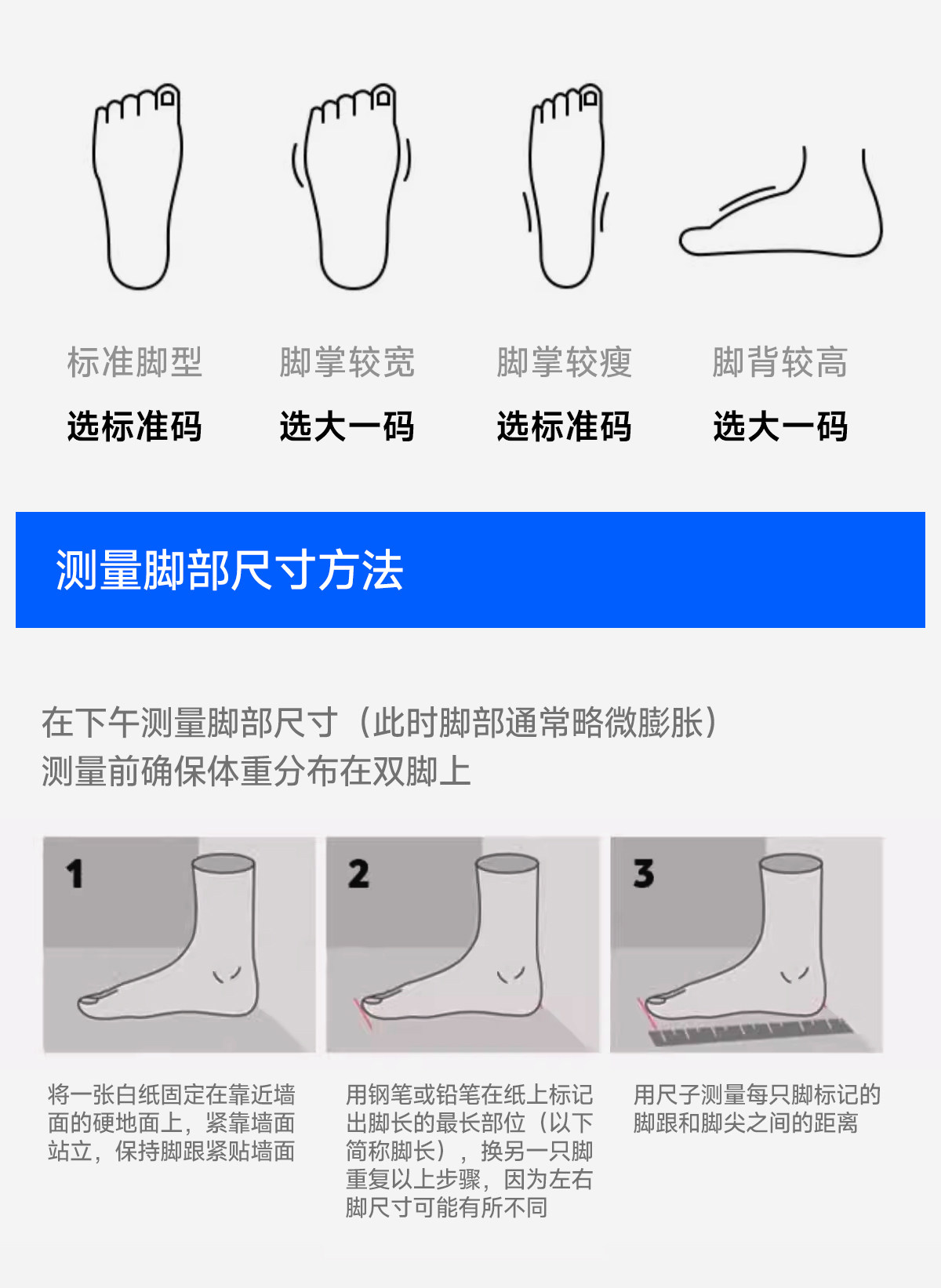 标准脚型
选标准码

脚掌较宽
选大一码

脚掌较瘦
选标准码

脚背较高
选大一码

测量脚部尺寸方法

在下午测量脚部尺寸（此时脚部通常略微膨胀）
测量前确保体重分布在双脚上

1

将一张白纸固定在靠近墙面的硬地面上，紧靠墙面站立，保持脚跟紧贴墙面

2

用钢笔或铅笔在纸上标记出脚长的最长部位（以下简称脚长），换另一只脚重复以上步骤，因为左右脚尺寸可能有所不同

3

用尺子测量每只脚标记的脚跟和脚尖之间的距离