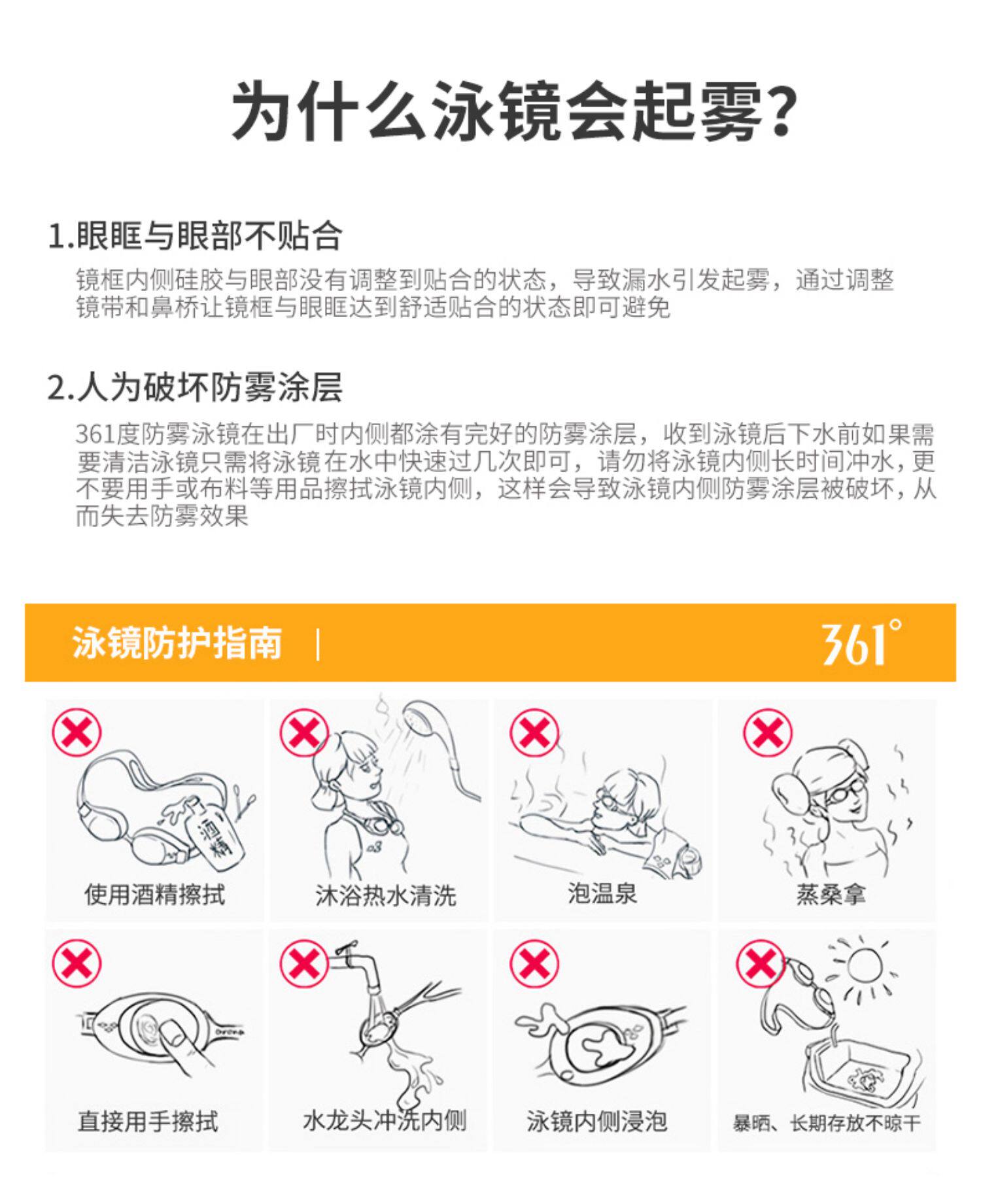 为什么泳镜会起雾?

1.眼眶与眼部不贴合
镜框内侧硅胶与眼部没有调整到贴合的状态，导致漏水引发起雾，通过调整镜带和鼻桥让镜框与眼眶达到舒适贴合的状态即可避免

2.人为破坏防雾涂层
361度防雾泳镜在出厂时内侧都涂有完好的防雾涂层，收到泳镜后下水前如果需要清洁泳镜只需将泳镜在水中快速过几次即可，请勿将泳镜内侧长时间冲水，更不要用手或布料等用品擦拭泳镜内侧，这样会导致泳镜内侧防雾涂层被破坏，从而失去防雾效果

泳镜防护指南 | 361°

酒精

使用酒精擦拭

沐浴热水清洗

泡温泉

蒸桑拿

直接用手擦拭

水龙头冲洗内侧

泳镜内侧浸泡

暴晒、长期存放不晾干