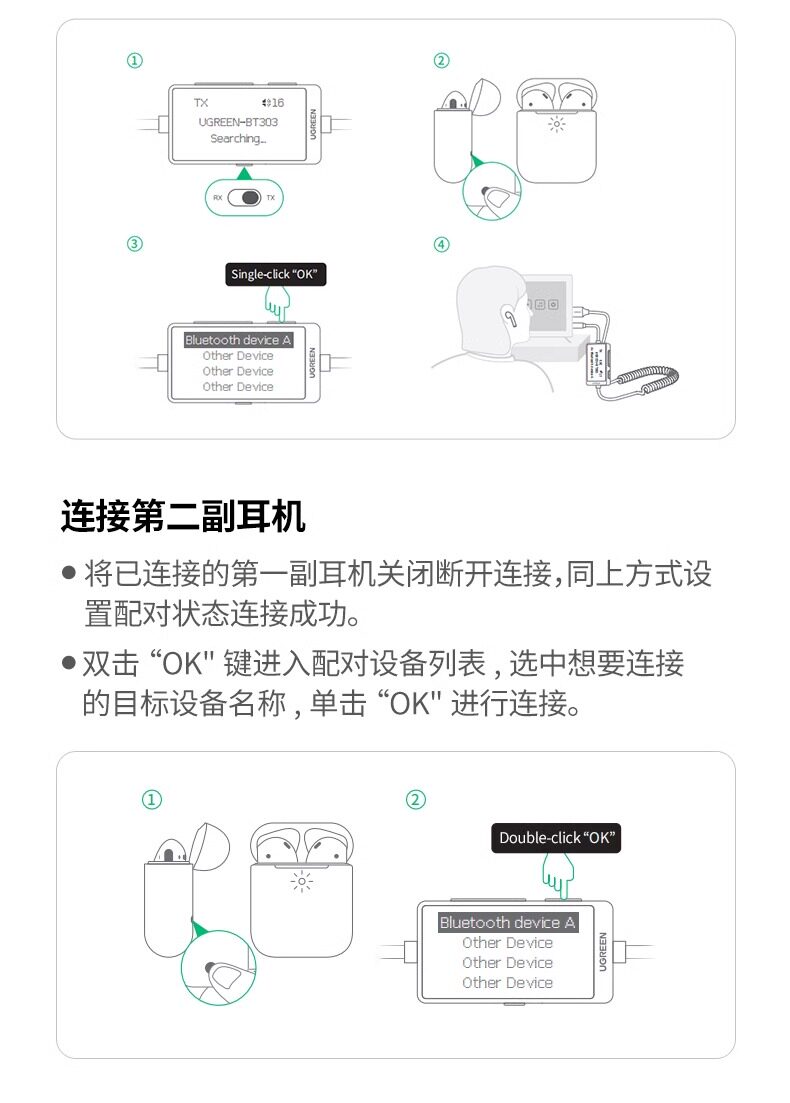 ①

TX 16
UGREEN-BT303
Searching...
UGREEN

RX TX

②

③

Single-click "OK"

Bluetooth device A
Other Device
Other Device
Other Device
UGREEN

④

连接第二副耳机

● 将已连接的第一副耳机关闭断开连接,同上方式设置配对状态连接成功。

● 双击 "OK" 键进入配对设备列表 , 选中想要连接的目标设备名称 , 单击 "OK" 进行连接。

①

②

Double-click "OK"

Bluetooth device A
Other Device
Other Device
Other Device
UGREEN