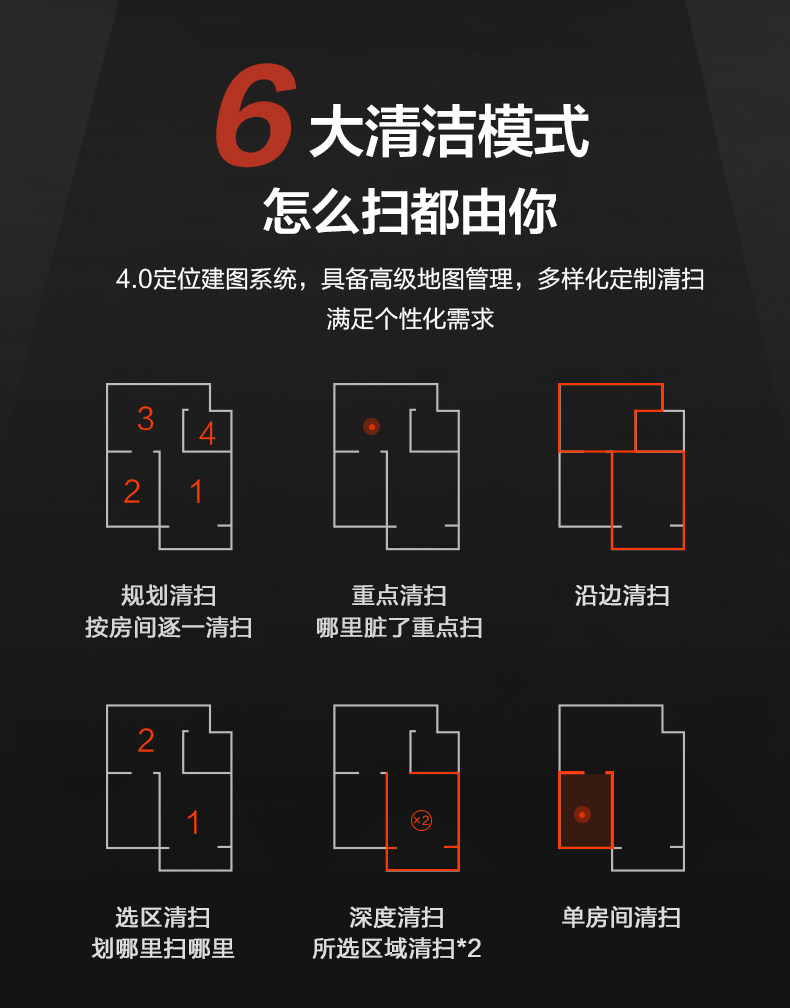 6 大清洁模式
怎么扫都由你

4.0定位建图系统，具备高级地图管理，多样化定制清扫
满足个性化需求

3
4
2
1

规划清扫
按房间逐一清扫

重点清扫
哪里脏了重点扫

沿边清扫

2
1

选区清扫
划哪里扫哪里

×2

深度清扫
所选区域清扫*2

单房间清扫