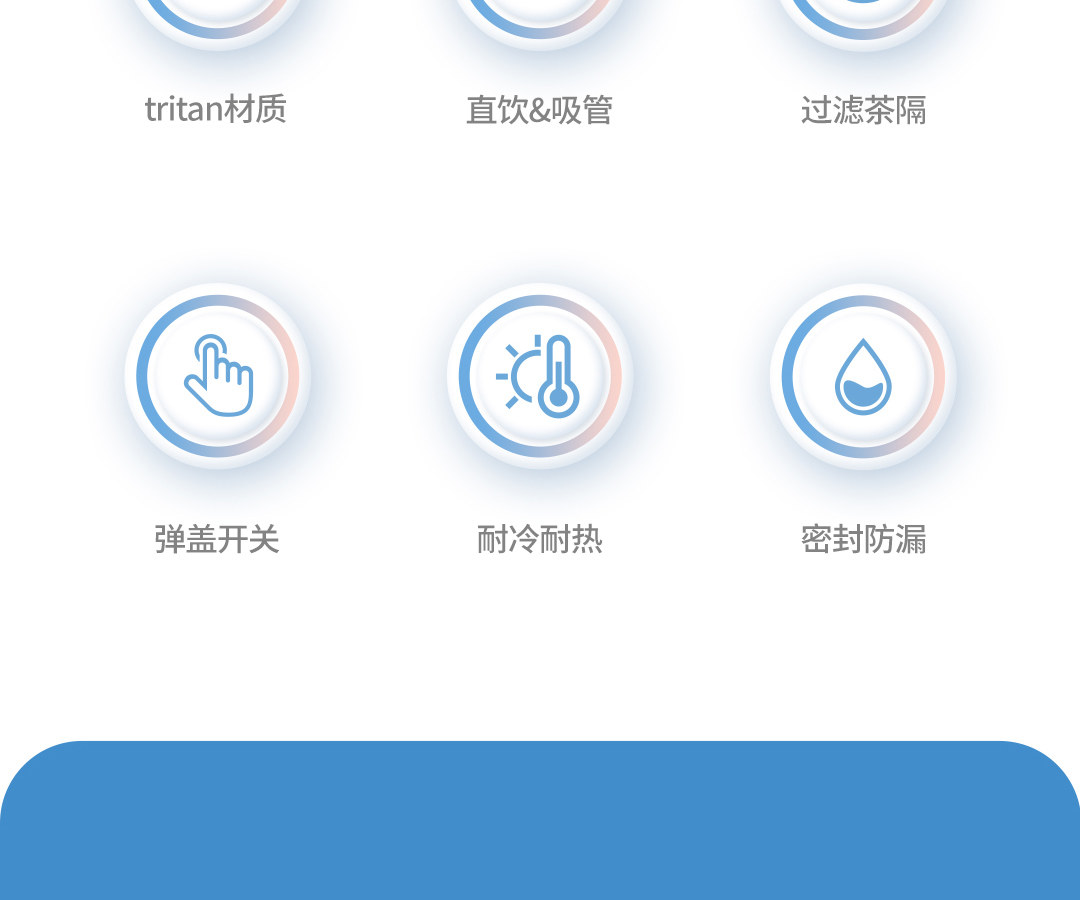 tritan材质

直饮&吸管

过滤茶隔

弹盖开关

耐冷耐热

密封防漏