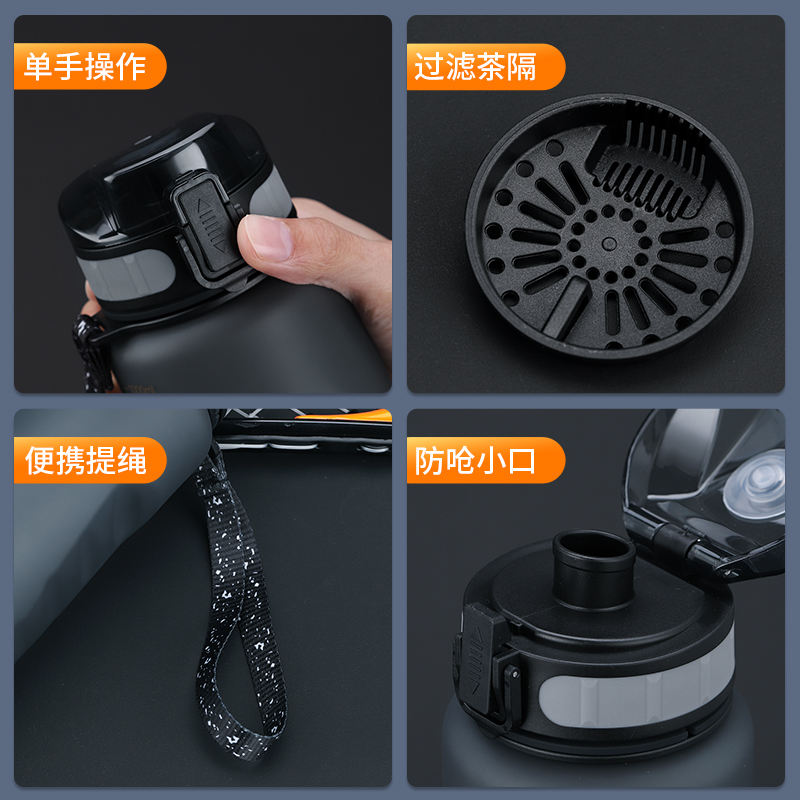 单手操作

过滤茶隔

便携提绳

防呛小口