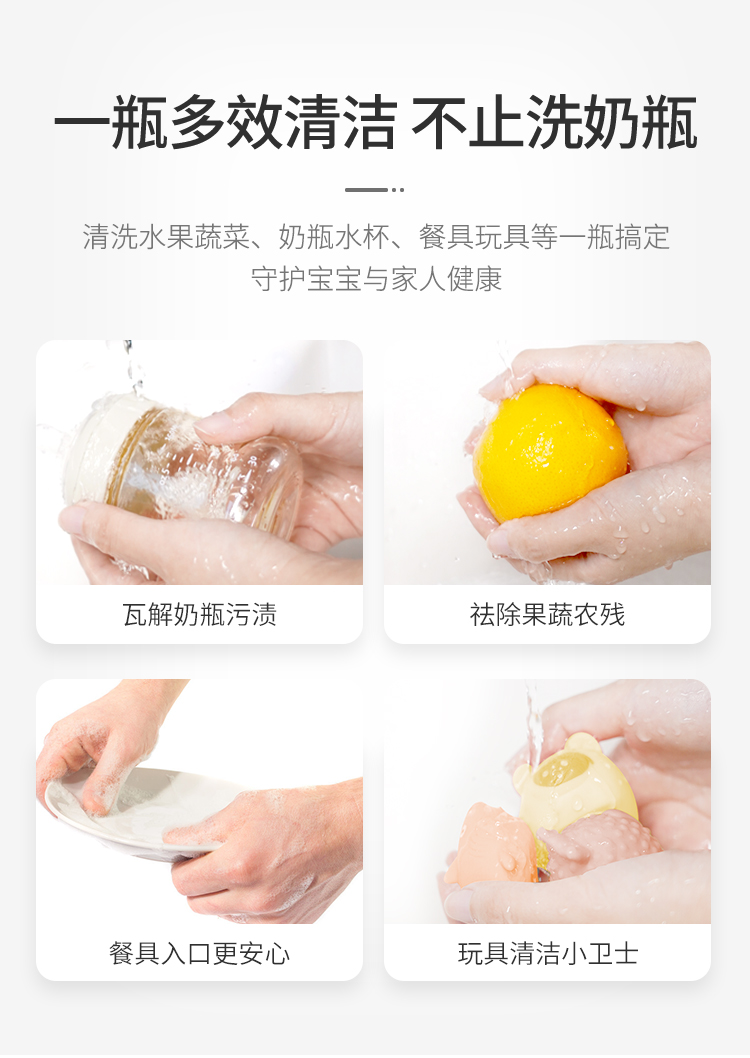 一瓶多效清洁 不止洗奶瓶

清洗水果蔬菜、奶瓶水杯、餐具玩具等一瓶搞定
守护宝宝与家人健康

瓦解奶瓶污渍

祛除果蔬农残

餐具入口更安心

玩具清洁小卫士