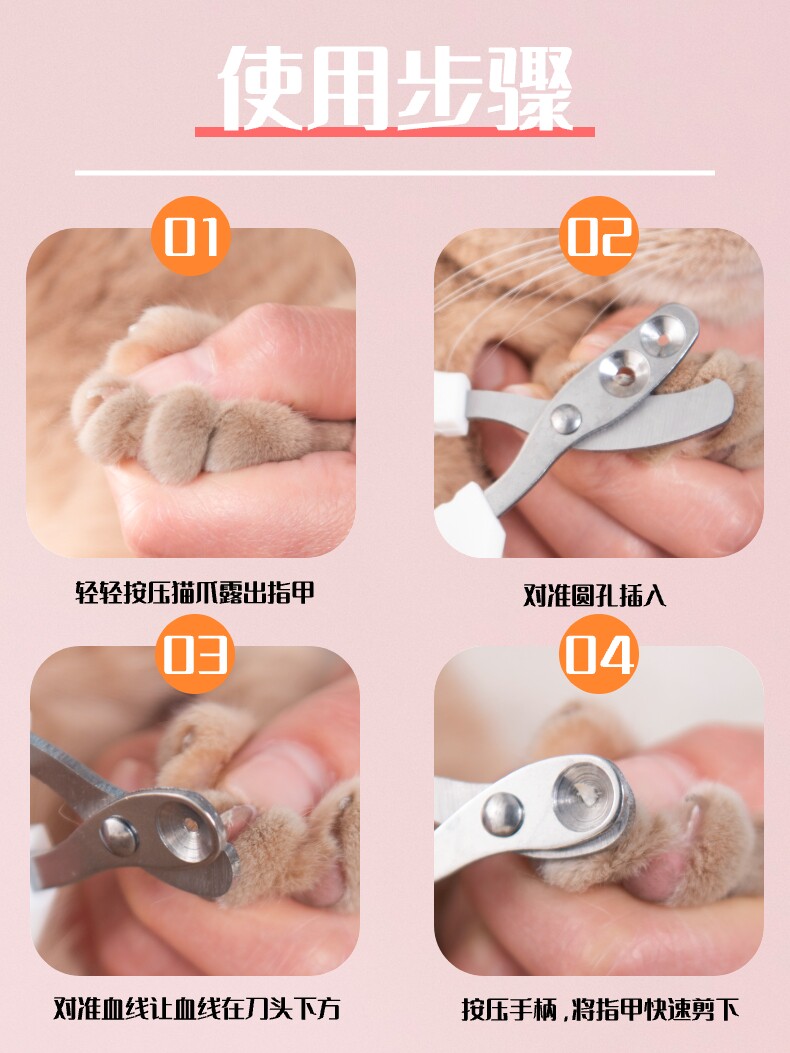 使用步骤

01

轻轻按压猫爪露出指甲

02

对准圆孔插入

03

对准血线让血线在刀头下方

04

按压手柄，将指甲快速剪下