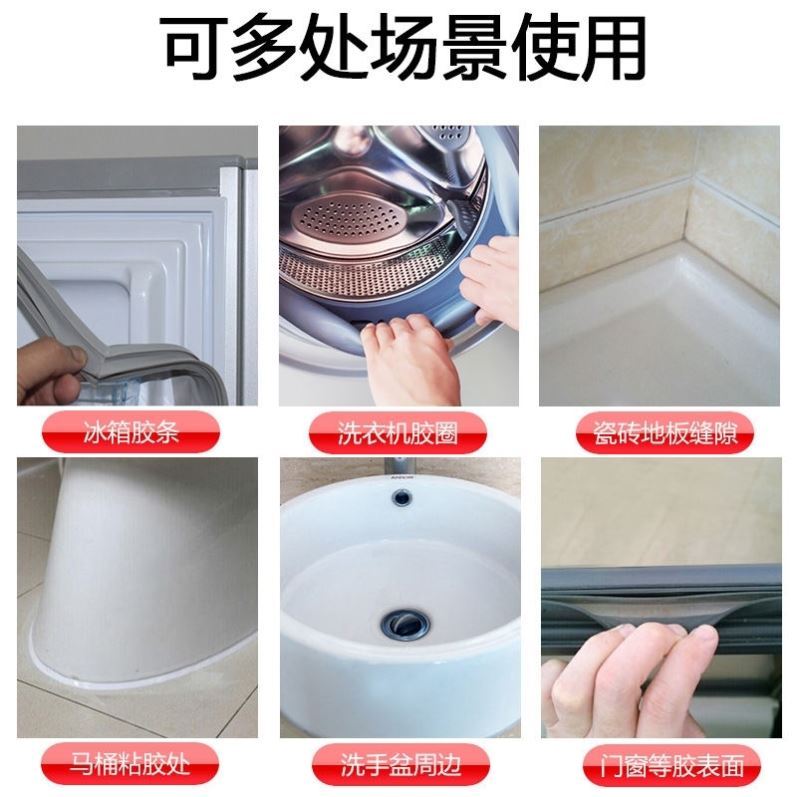 可多处场景使用

冰箱胶条

洗衣机胶圈

瓷砖地板缝隙

马桶粘胶处

洗手盆周边

门窗等胶表面