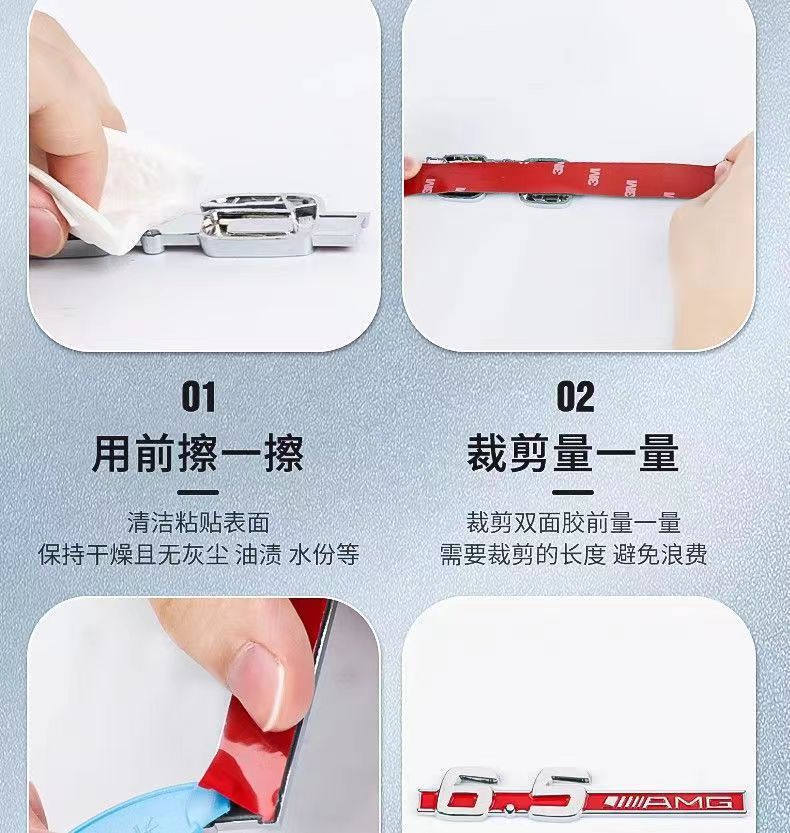 3M 3M 3M

01
用前擦一擦
清洁粘贴表面
保持干燥且无灰尘 油渍 水份等

02
裁剪量一量
裁剪双面胶前量一量
需要裁剪的长度 避免浪费

6.5 AMG