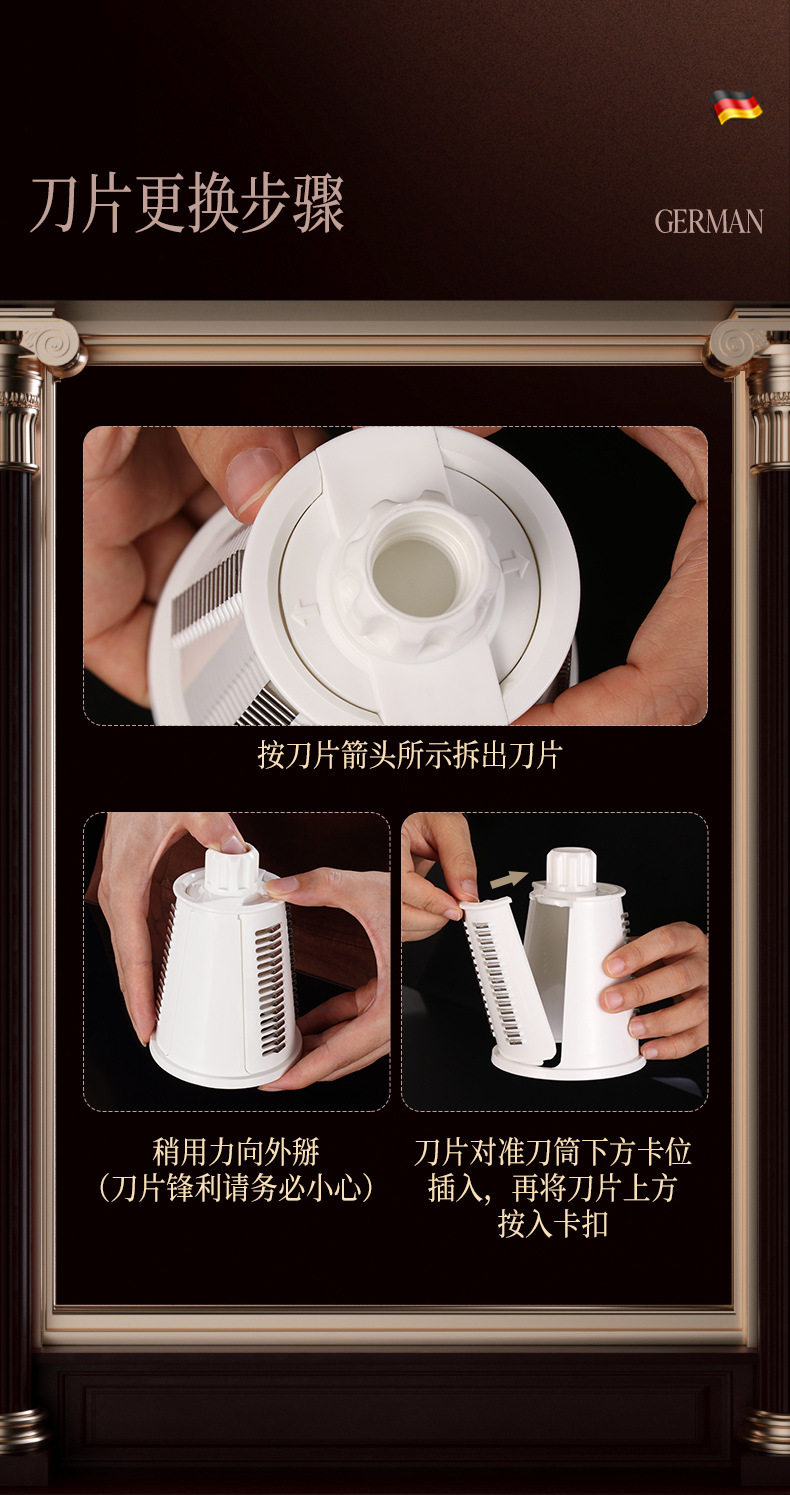 刀片更换步骤

GERMAN

按刀片箭头所示拆出刀片

稍用力向外掰
（刀片锋利请务必小心）

刀片对准刀筒下方卡位插入，再将刀片上方按入卡扣