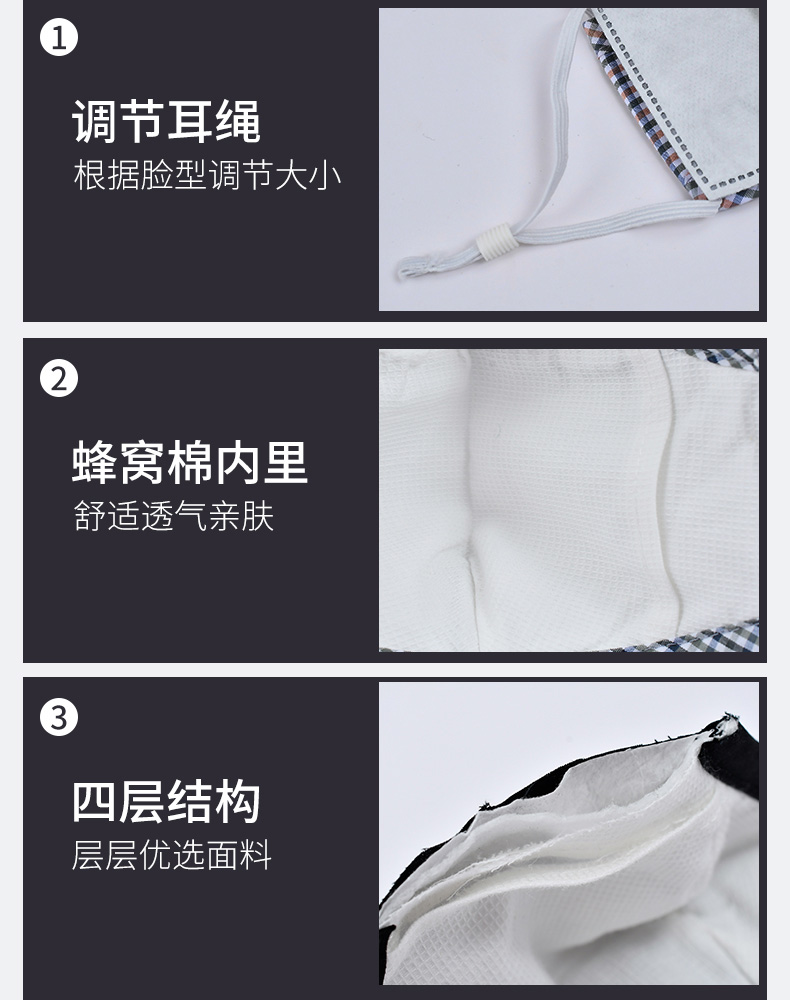 1
调节耳绳
根据脸型调节大小

2
蜂窝棉内里
舒适透气亲肤

3
四层结构
层层优选面料