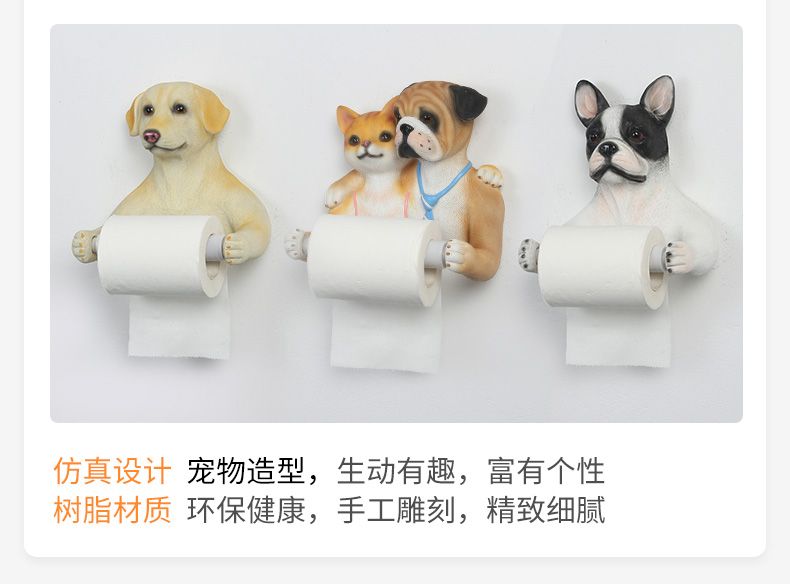 仿真设计 宠物造型，生动有趣，富有个性
树脂材质 环保健康，手工雕刻，精致细腻