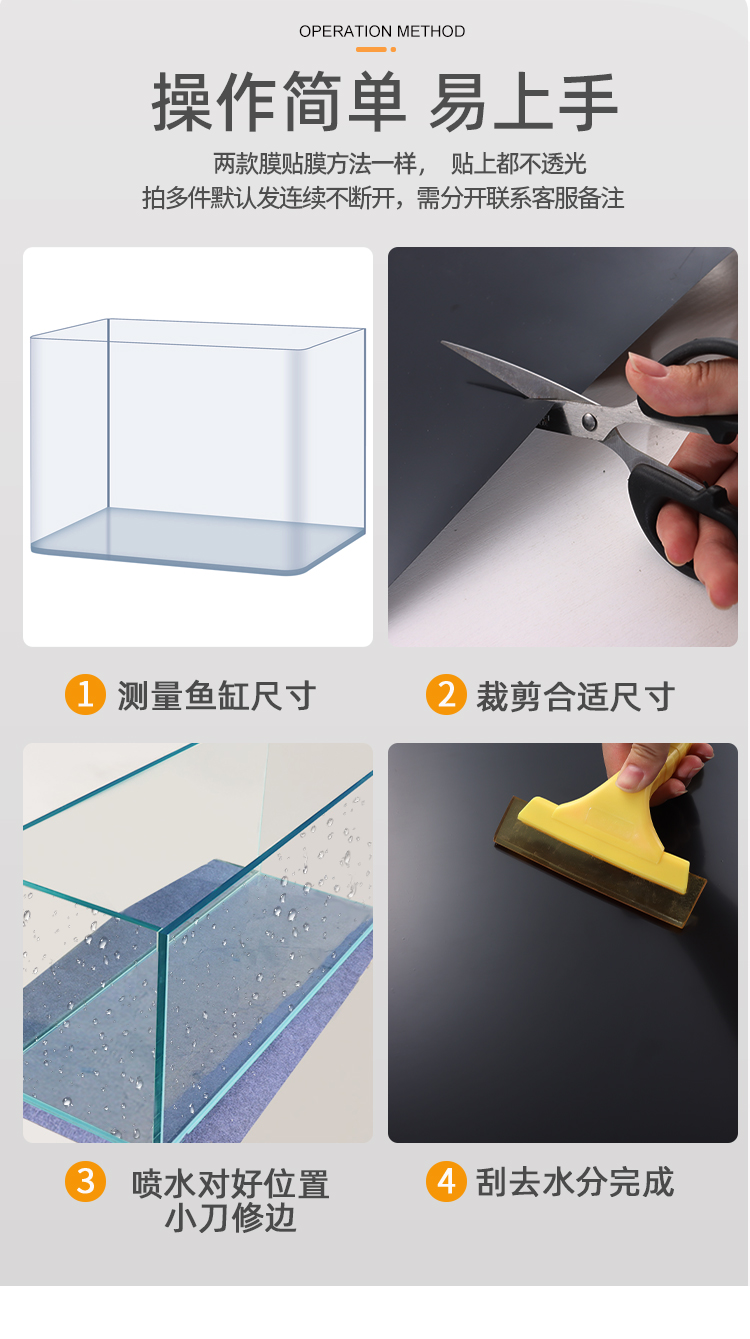 OPERATION METHOD

操作简单 易上手

两款膜贴膜方法一样， 贴上都不透光
拍多件默认发连续不断开，需分开联系客服备注

1 测量鱼缸尺寸

2 裁剪合适尺寸

3 喷水对好位置
小刀修边

4 刮去水分完成