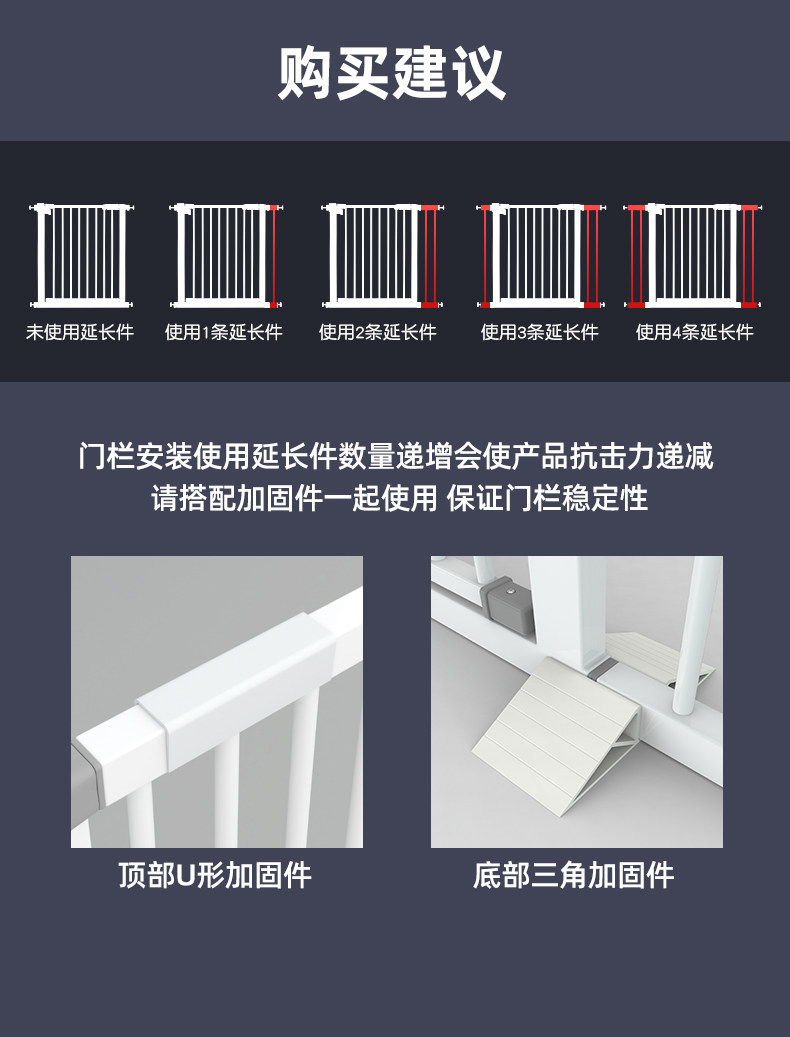 购买建议

未使用延长件

使用1条延长件

使用2条延长件

使用3条延长件

使用4条延长件

门栏安装使用延长件数量递增会使产品抗击力递减
请搭配加固件一起使用 保证门栏稳定性

顶部U形加固件

底部三角加固件